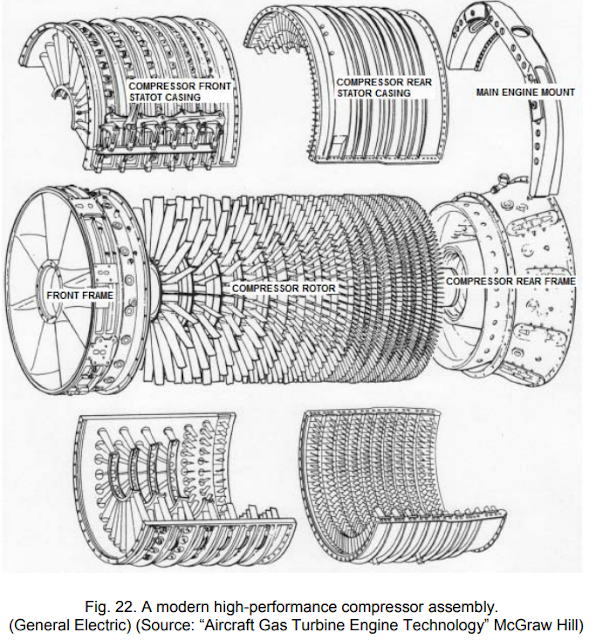 COMPRESSOR FRONT STATOT CASING

COMPRESSOR REAR STATOR CASING

MAIN ENGINE MOUNT

FRONT FRAME

COMPRESSOR ROTOR

COMPRESSOR REAR FRAME

Fig. 22. A modern high-performance compressor assembly.
(General Electric) (Source: “Aircraft Gas Turbine Engine Technology” McGraw Hill)