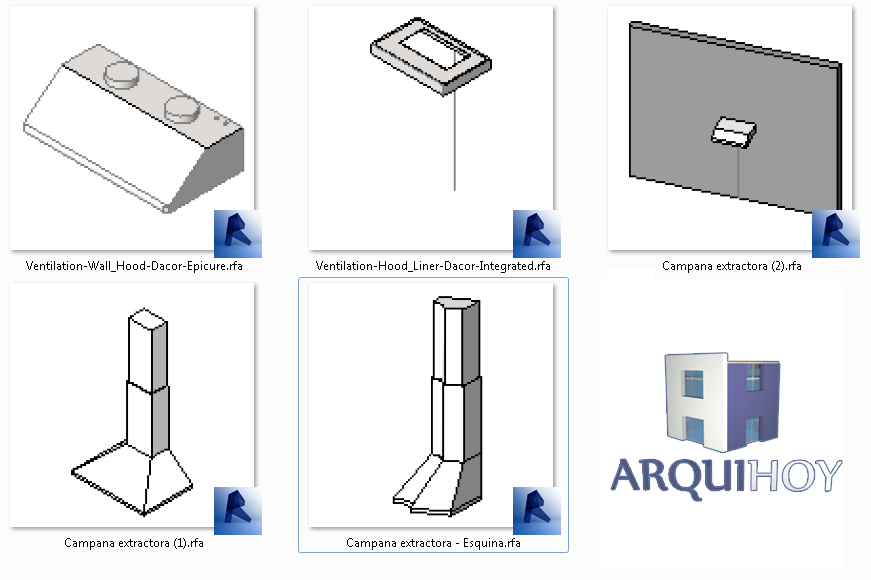 Ventilation-Wall_Hood-Dacor-Epicure.rfa

Ventilation-Hood_Liner-Dacor-Integrated.rfa

Campana extractora (2).rfa

Campana extractora (1).rfa

Campana extractora - Esquina.rfa

ARQUIHOY