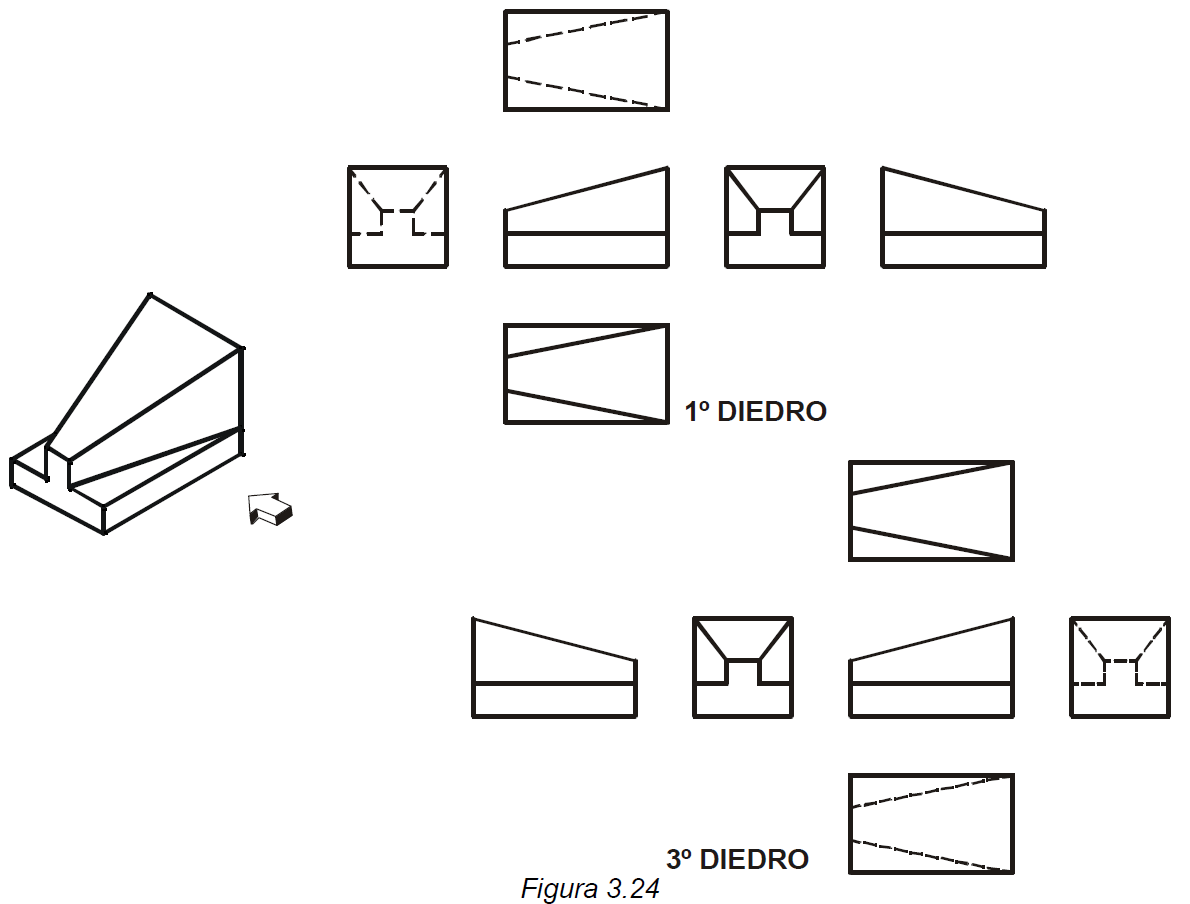 1º DIEDRO

3º DIEDRO

Figura 3.24