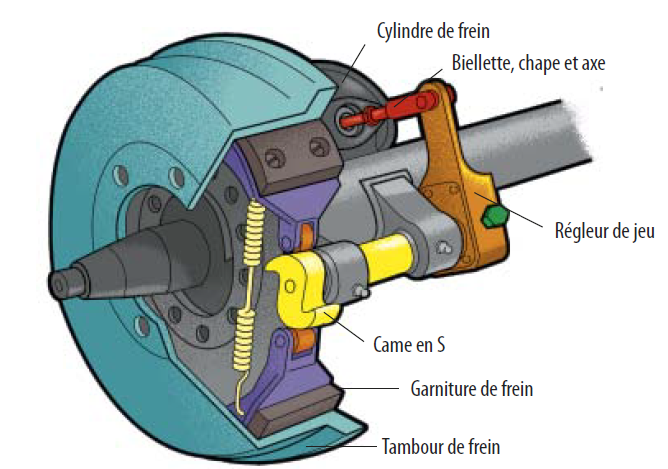 Cylindre de frein
Biellette, chape et axe
Régleur de jeu
Came en S
Garniture de frein
Tambour de frein