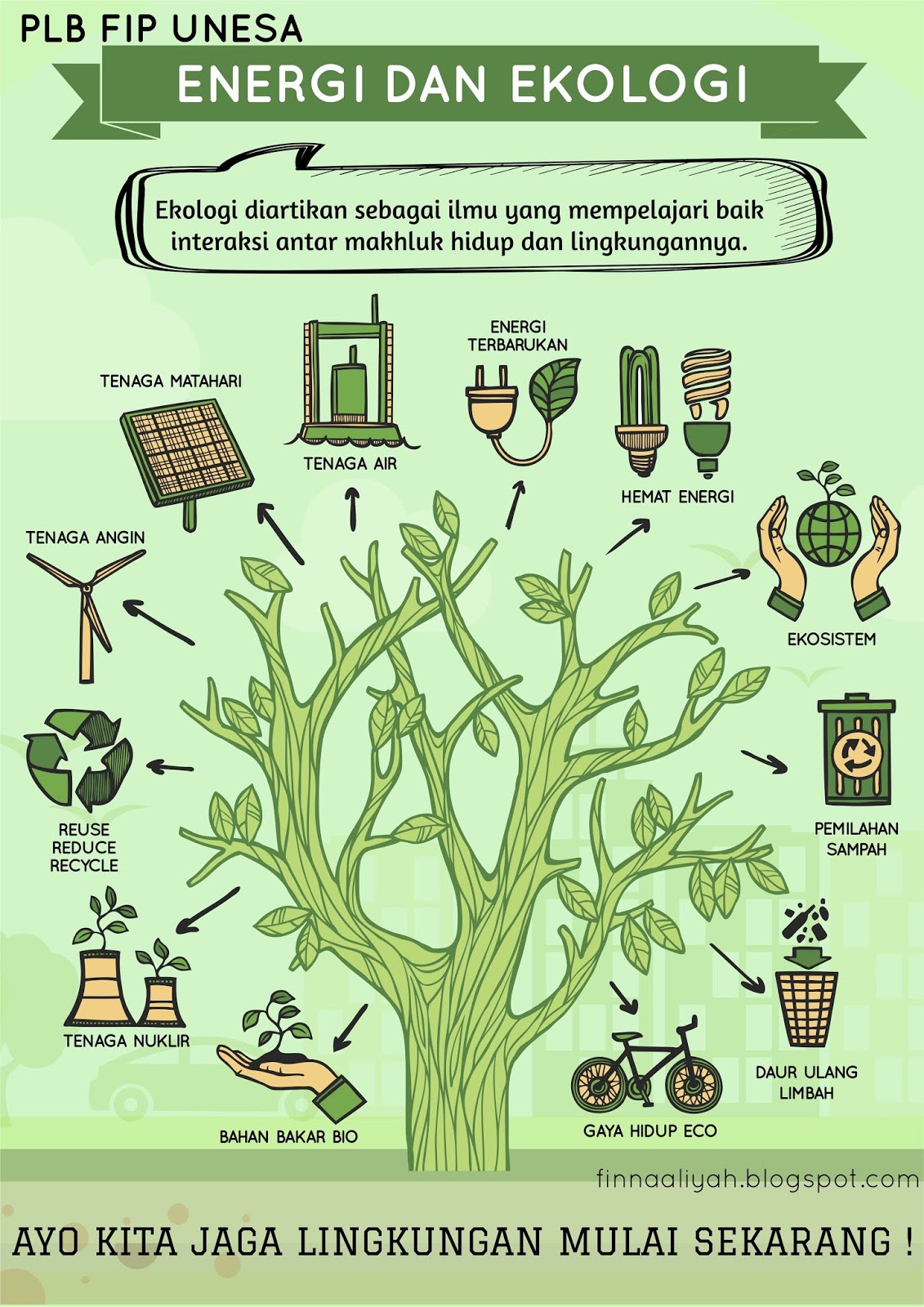 PLB FIP UNESA

ENERGI DAN EKOLOGI

Ekologi diartikan sebagai ilmu yang mempelajari baik interaksi antar makhluk hidup dan lingkungannya.

TENAGA MATAHARI

TENAGA AIR

ENERGI TERBARUKAN

HEMAT ENERGI

TENAGA ANGIN

EKOSISTEM

REUSE REDUCE RECYCLE

PEMILAHAN SAMPAH

TENAGA NUKLIR

BAHAN BAKAR BIO

GAYA HIDUP ECO

DAUR ULANG LIMBAH

finnaaliyah.blogspot.com

AYO KITA JAGA LINGKUNGAN MULAI SEKARANG !