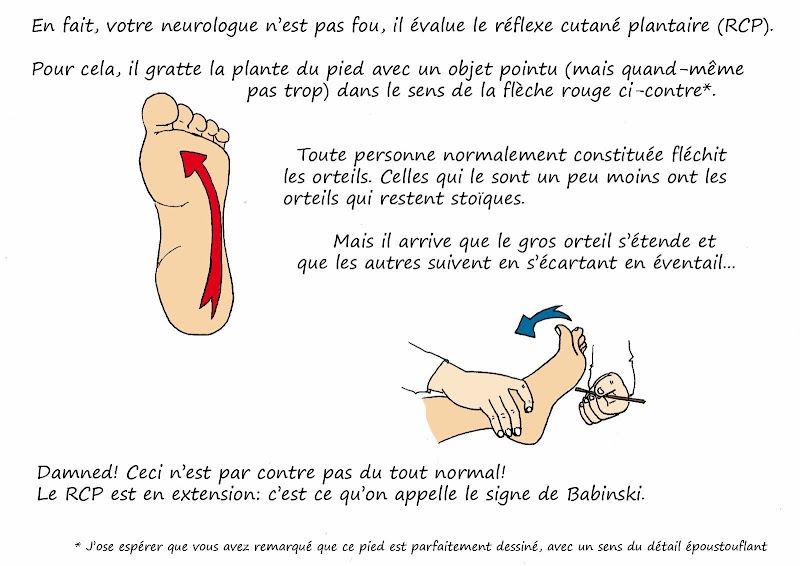 En fait, votre neurologue n'est pas fou, il évalue le réflexe cutané plantaire (RCP).

Pour cela, il gratte la plante du pied avec un objet pointu (mais quand-même pas trop) dans le sens de la flèche rouge ci-contre*.

Toute personne normalement constituée fléchit les orteils. Celles qui le sont un peu moins ont les orteils qui restent stoïques.

Mais il arrive que le gros orteil s'étende et que les autres suivent en s'écartant en éventail...

Damned! Ceci n'est par contre pas du tout normal!
Le RCP est en extension: c'est ce qu'on appelle le signe de Babinski.

* J'ose espérer que vous avez remarqué que ce pied est parfaitement dessiné, avec un sens du détail époustouflant