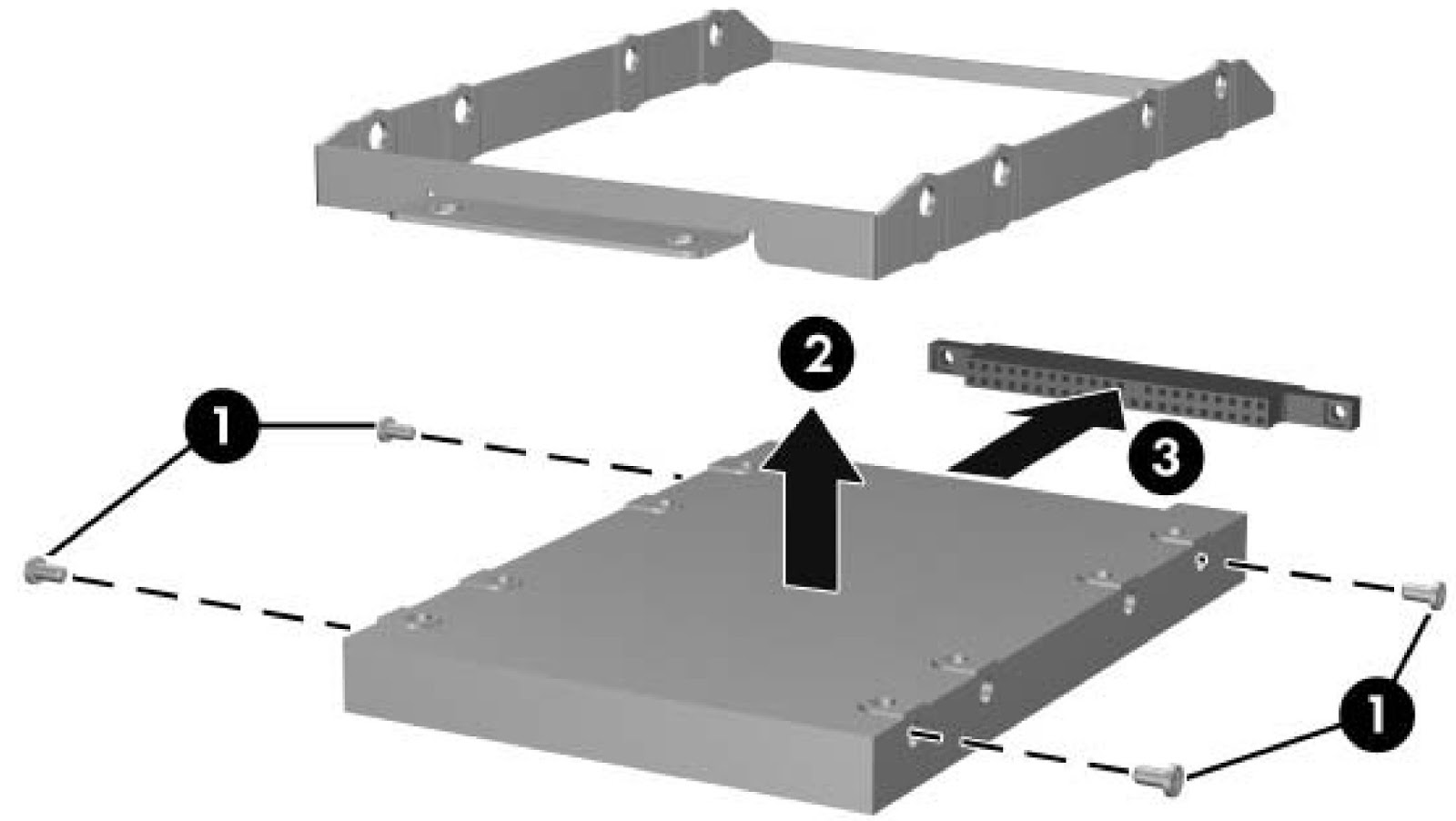 2
1
3
1