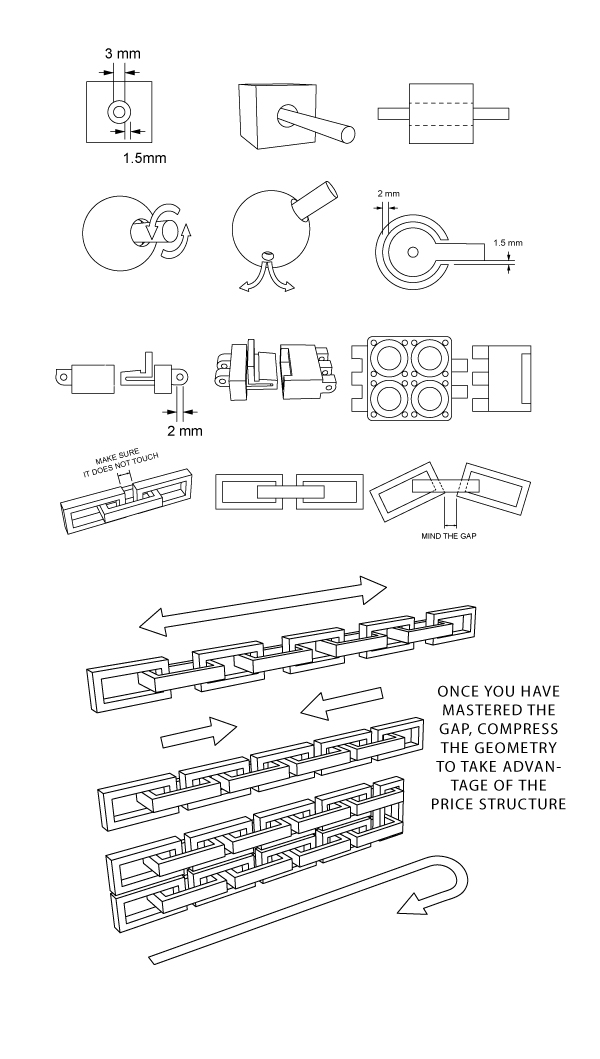 3 mm

1.5mm

2 mm

1.5 mm

2 mm

MAKE SURE IT DOES NOT TOUCH

MIND THE GAP

ONCE YOU HAVE MASTERED THE GAP, COMPRESS THE GEOMETRY TO TAKE ADVANTAGE OF THE PRICE STRUCTURE