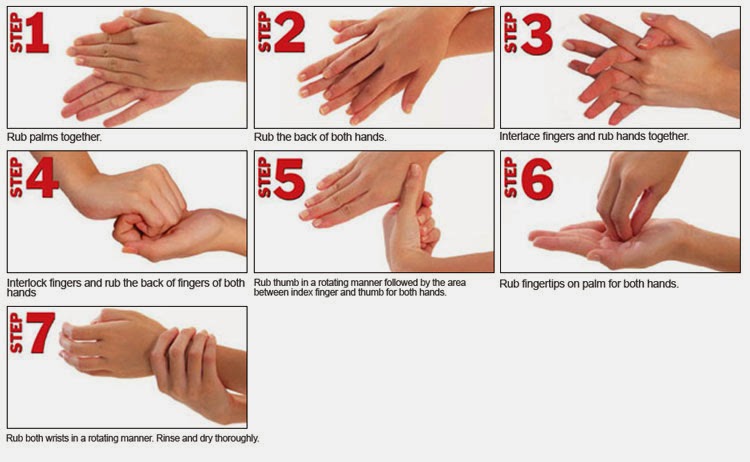 STEP 1
Rub palms together.

STEP 2
Rub the back of both hands.

STEP 3
Interlace fingers and rub hands together.

STEP 4
Interlock fingers and rub the back of fingers of both hands

STEP 5
Rub thumb in a rotating manner followed by the area between index finger and thumb for both hands.

STEP 6
Rub fingertips on palm for both hands.

STEP 7
Rub both wrists in a rotating manner. Rinse and dry thoroughly.