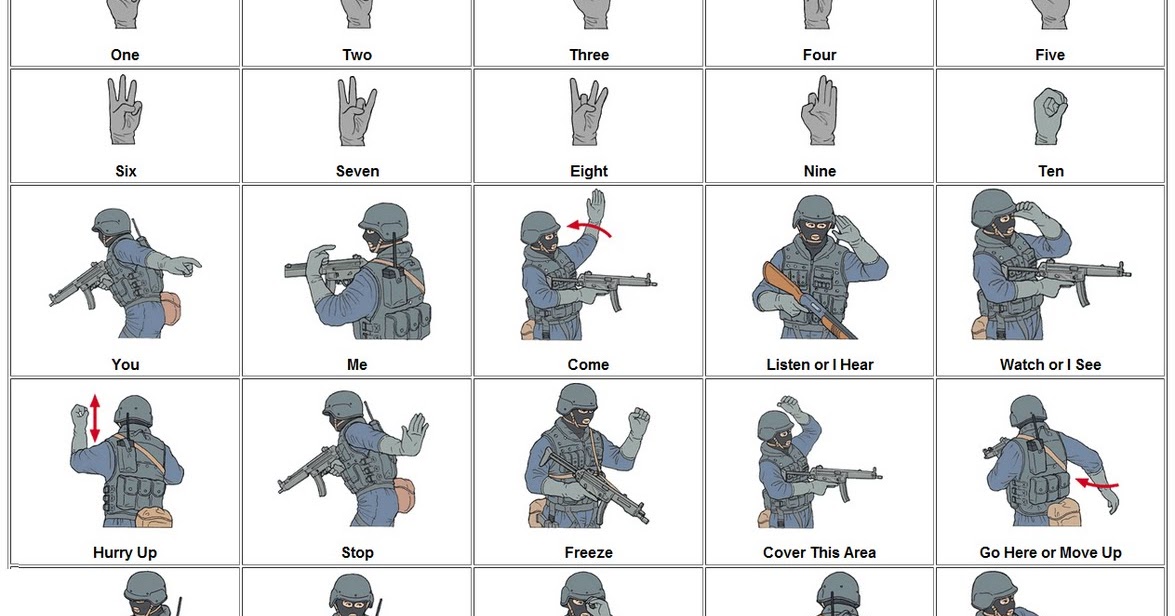 | One | Two | Three | Four | Five |
|---|---|---|---|---|
| Six | Seven | Eight | Nine | Ten |
| You | Me | Come | Listen or I Hear | Watch or I See |
| Hurry Up | Stop | Freeze | Cover This Area | Go Here or Move Up |