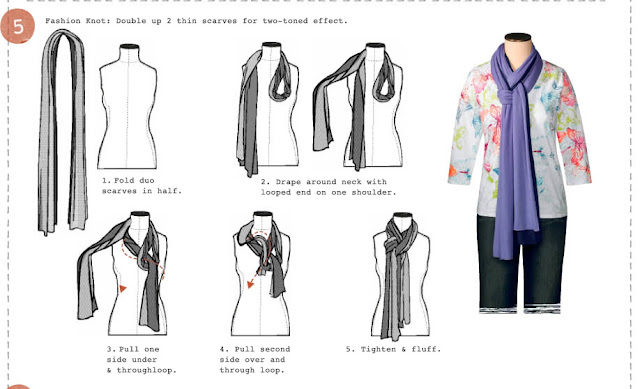 5

Fashion Knot: Double up 2 thin scarves for two-toned effect.

1. Fold duo scarves in half.

2. Drape around neck with looped end on one shoulder.

3. Pull one side under & throughloop.

4. Pull second side over and through loop.

5. Tighten & fluff.