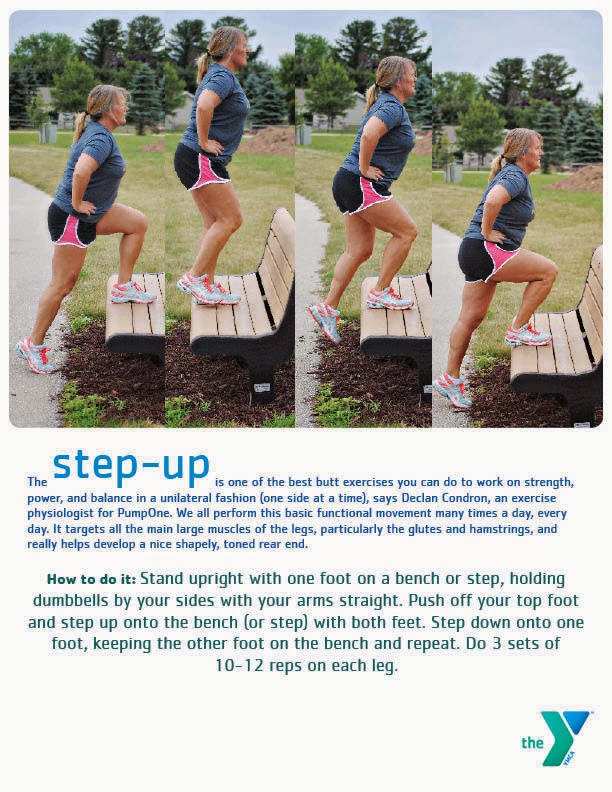 The step-up is one of the best butt exercises you can do to work on strength, power, and balance in a unilateral fashion (one side at a time), says Declan Condron, an exercise physiologist for PumpOne. We all perform this basic functional movement many times a day, every day. It targets all the main large muscles of the legs, particularly the glutes and hamstrings, and really helps develop a nice shapely, toned rear end.

How to do it: Stand upright with one foot on a bench or step, holding dumbbells by your sides with your arms straight. Push off your top foot and step up onto the bench (or step) with both feet. Step down onto one foot, keeping the other foot on the bench and repeat. Do 3 sets of 10-12 reps on each leg.

the YMCA