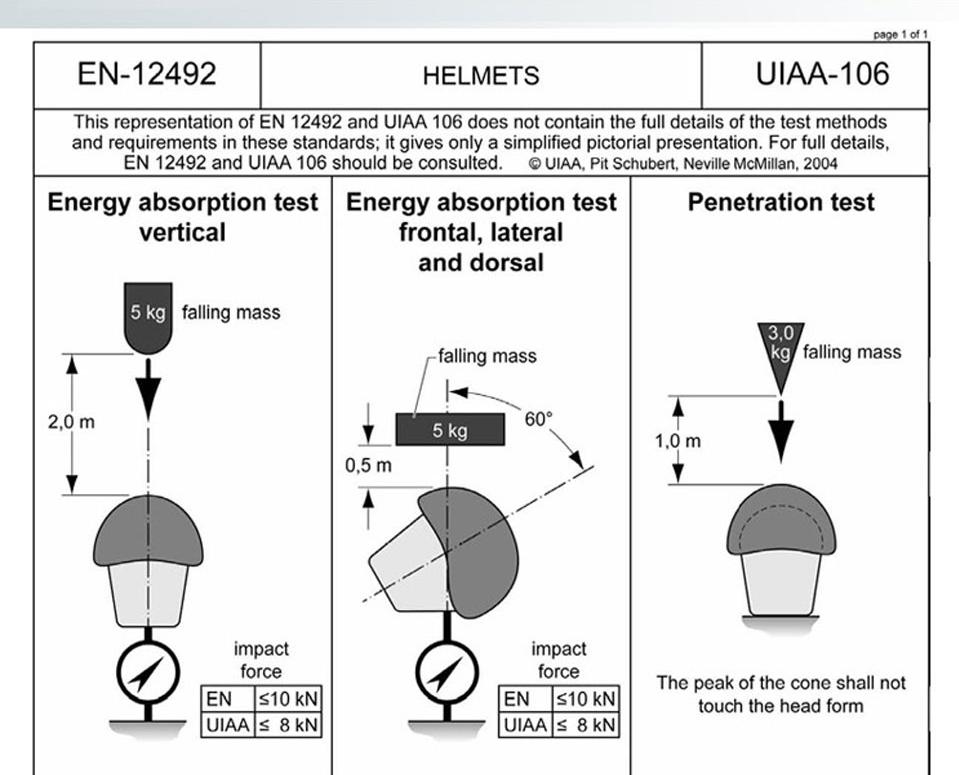 page 1 of 1

| EN-12492 | HELMETS | UIAA-106 |
|---|---|---|

This representation of EN 12492 and UIAA 106 does not contain the full details of the test methods and requirements in these standards; it gives only a simplified pictorial presentation. For full details, EN 12492 and UIAA 106 should be consulted. © UIAA, Pit Schubert, Neville McMillan, 2004

Energy absorption test vertical

5 kg falling mass

2,0 m

impact force

| EN | ≤10 kN |
|---|---|
| UIAA | ≤ 8 kN |

Energy absorption test frontal, lateral and dorsal

falling mass

5 kg

60°

0,5 m

impact force

| EN | ≤10 kN |
|---|---|
| UIAA | ≤ 8 kN |

Penetration test

3,0 kg falling mass

1,0 m

The peak of the cone shall not touch the head form