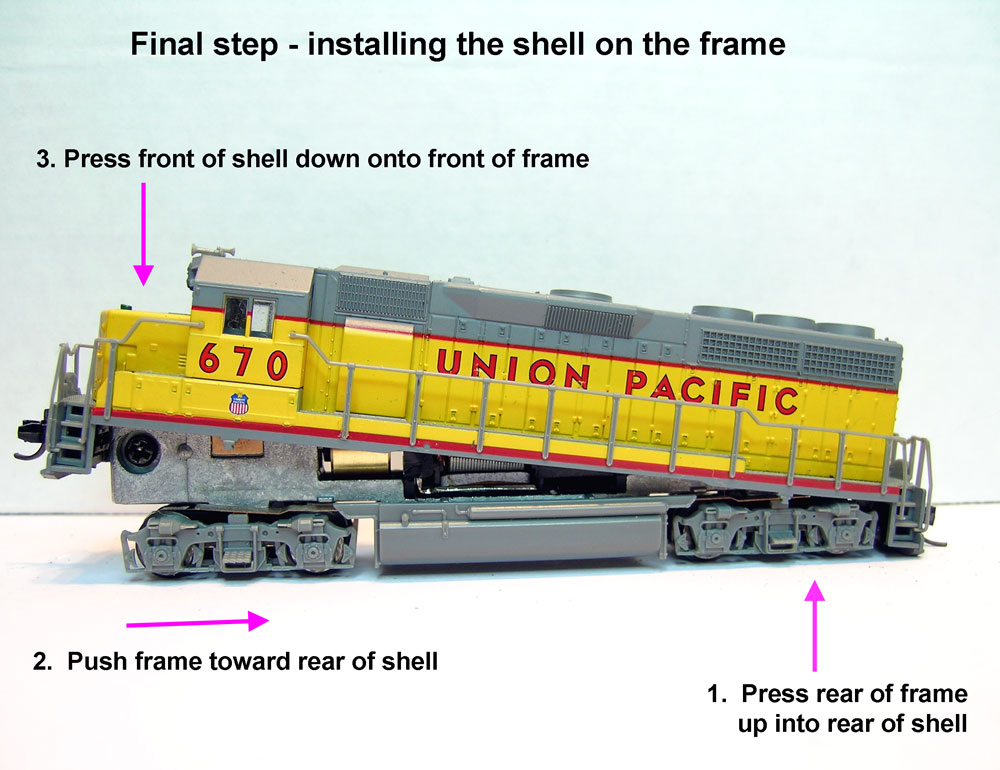 Final step - installing the shell on the frame

3. Press front of shell down onto front of frame

670

UNION PACIFIC

2. Push frame toward rear of shell

1. Press rear of frame up into rear of shell