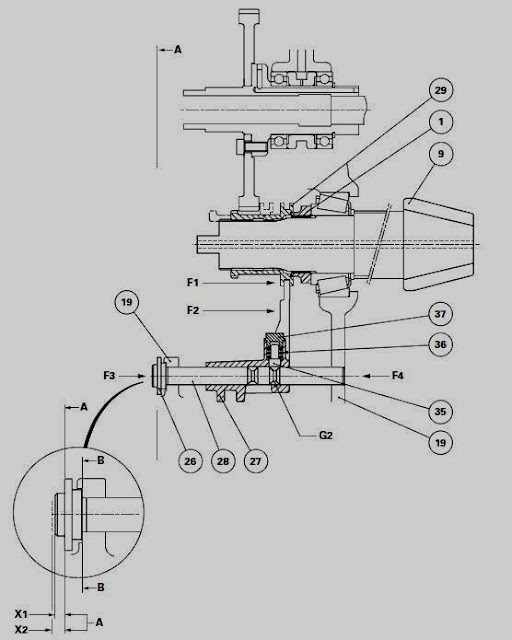 A
29
1
9
F1
F2
19
37
36
F3
F4
35
19
G2
26
28
27
A
B
B
X1
X2
A