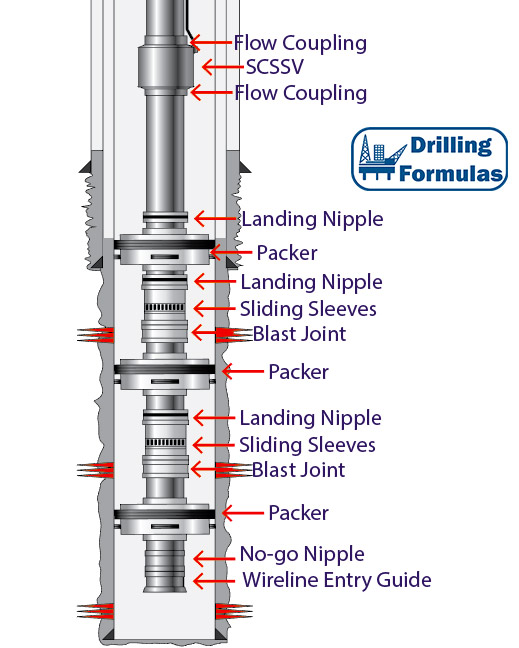 Flow Coupling
SCSSV
Flow Coupling

Drilling Formulas

Landing Nipple
Packer
Landing Nipple
Sliding Sleeves
Blast Joint
Packer
Landing Nipple
Sliding Sleeves
Blast Joint
Packer
No-go Nipple
Wireline Entry Guide