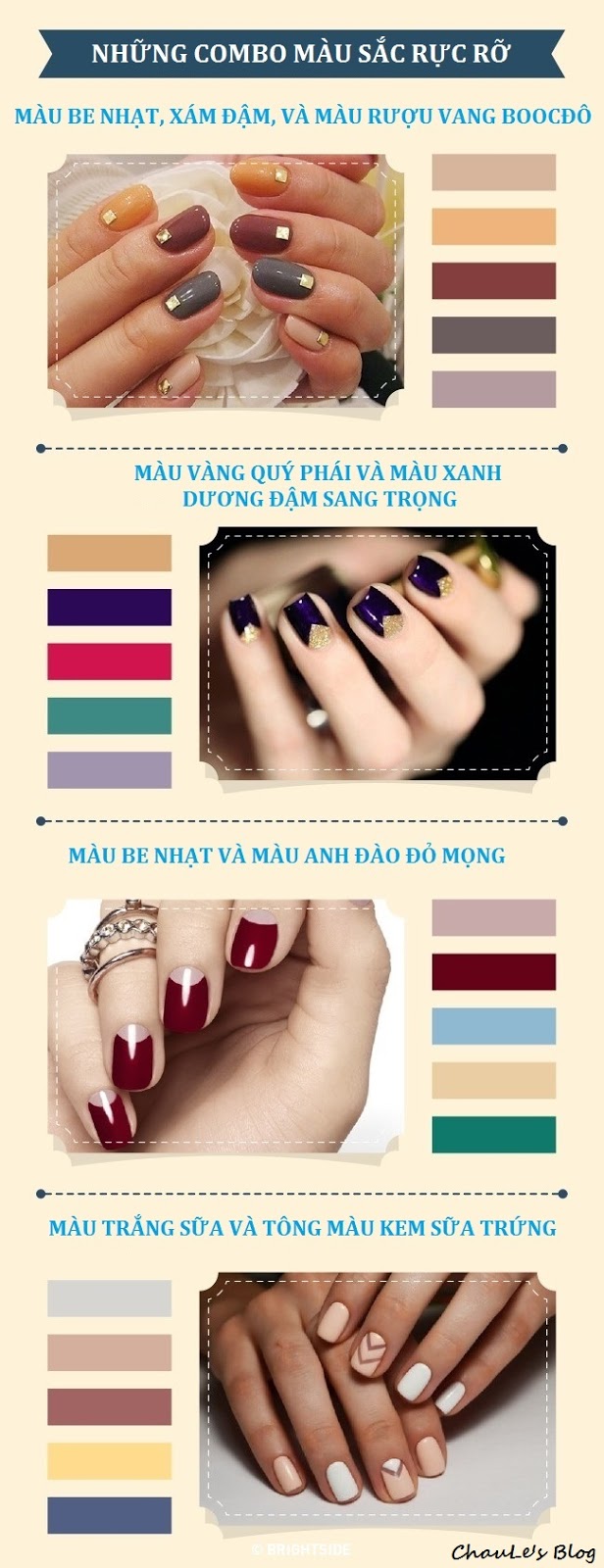 NHỮNG COMBO MÀU SẮC RỰC RỠ

MÀU BE NHẠT, XÁM ĐẬM, VÀ MÀU RƯỢU VANG BOOCĐÔ

MÀU VÀNG QUÝ PHÁI VÀ MÀU XANH DƯƠNG ĐẬM SANG TRỌNG

MÀU BE NHẠT VÀ MÀU ANH ĐÀO ĐỎ MỌNG

MÀU TRẮNG SỮA VÀ TÔNG MÀU KEM SỮA TRỨNG

© BRIGHTSIDE

ChauLe's Blog