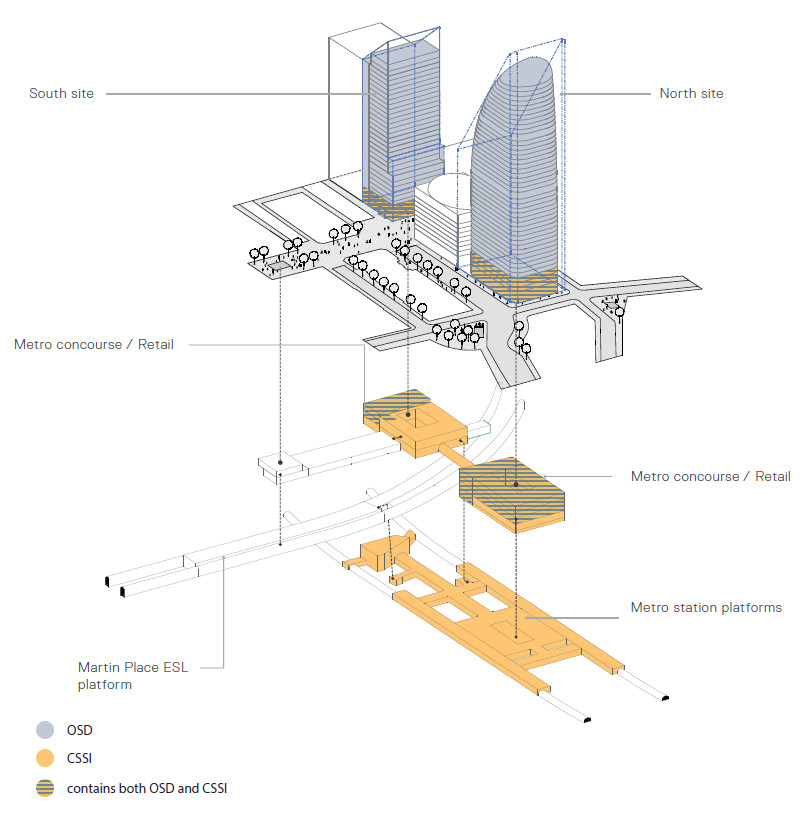 South site

North site

Metro concourse / Retail

Metro concourse / Retail

Metro station platforms

Martin Place ESL platform

OSD

CSSI

contains both OSD and CSSI