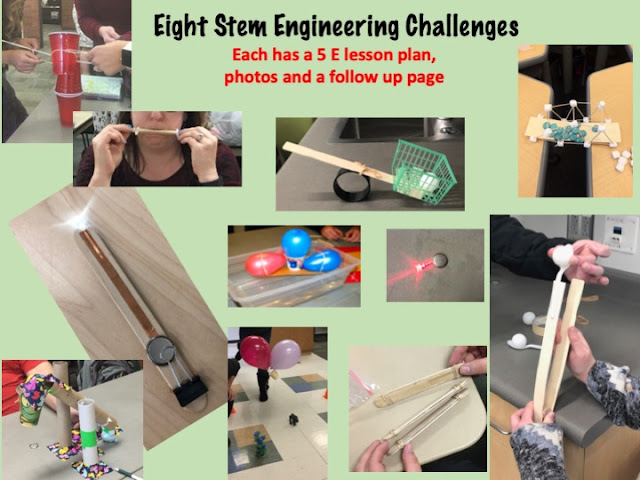 Eight Stem Engineering Challenges

Each has a 5 E lesson plan, photos and a follow up page