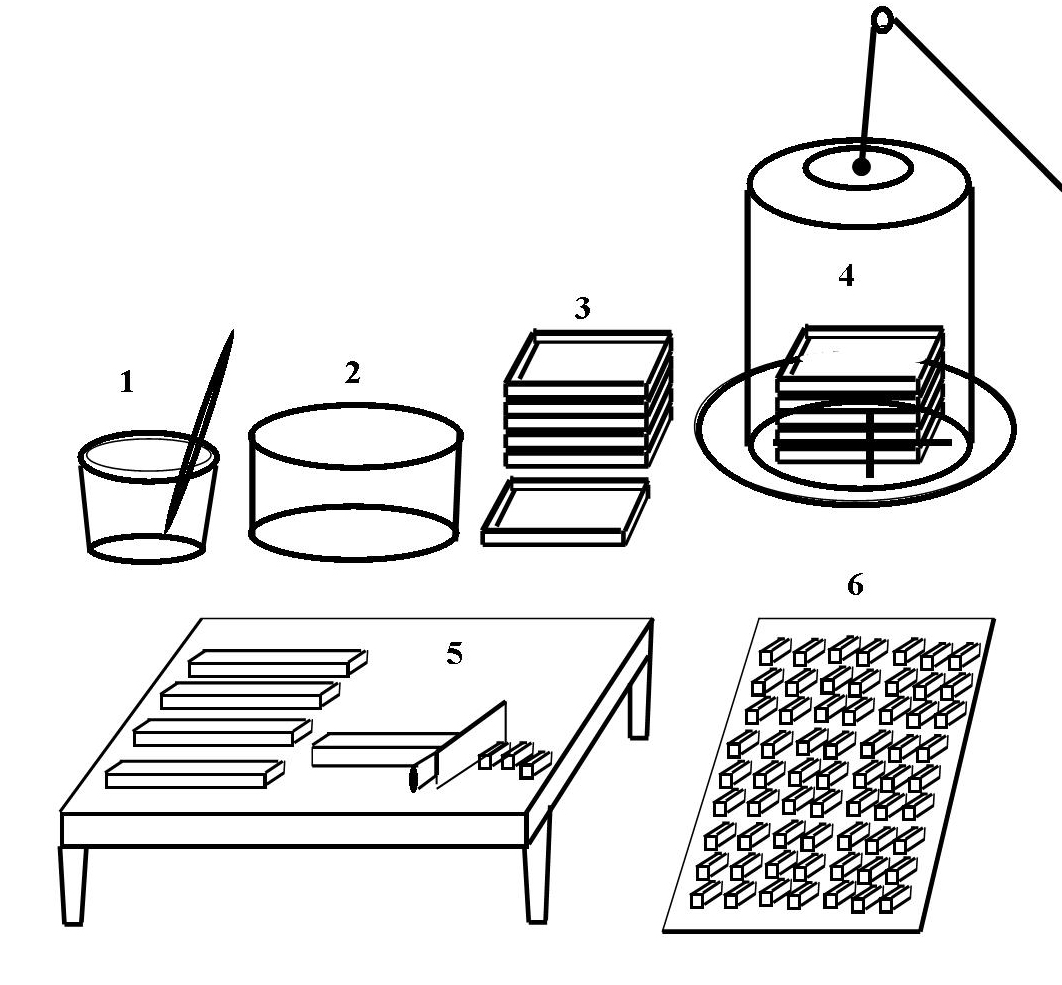 1
2
3
4
5
6