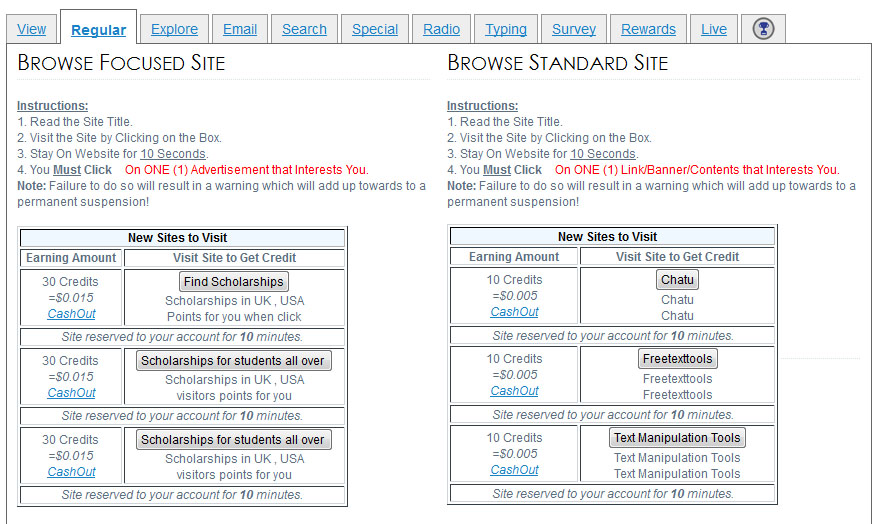 View Regular Explore Email Search Special Radio Typing Survey Rewards Live

BROWSE FOCUSED SITE

Instructions:
1. Read the Site Title.
2. Visit the Site by Clicking on the Box.
3. Stay On Website for 10 Seconds.
4. You Must Click On ONE (1) Advertisement that Interests You.
Note: Failure to do so will result in a warning which will add up towards to a permanent suspension!

| New Sites to Visit | |
|---|---|
| Earning Amount | Visit Site to Get Credit |
| 30 Credits =$0.015 CashOut | Find Scholarships Scholarships in UK , USA Points for you when click |
| Site reserved to your account for 10 minutes. | |
| 30 Credits =$0.015 CashOut | Scholarships for students all over Scholarships in UK , USA visitors points for you |
| Site reserved to your account for 10 minutes. | |
| 30 Credits =$0.015 CashOut | Scholarships for students all over Scholarships in UK , USA visitors points for you |
| Site reserved to your account for 10 minutes. | |

BROWSE STANDARD SITE

Instructions:
1. Read the Site Title.
2. Visit the Site by Clicking on the Box.
3. Stay On Website for 10 Seconds.
4. You Must Click On ONE (1) Link/Banner/Contents that Interests You.
Note: Failure to do so will result in a warning which will add up towards to a permanent suspension!

| New Sites to Visit | |
|---|---|
| Earning Amount | Visit Site to Get Credit |
| 10 Credits =$0.005 CashOut | Chatu Chatu Chatu |
| Site reserved to your account for 10 minutes. | |
| 10 Credits =$0.005 CashOut | Freetexttools Freetexttools Freetexttools |
| Site reserved to your account for 10 minutes. | |
| 10 Credits =$0.005 CashOut | Text Manipulation Tools Text Manipulation Tools Text Manipulation Tools |
| Site reserved to your account for 10 minutes. | |