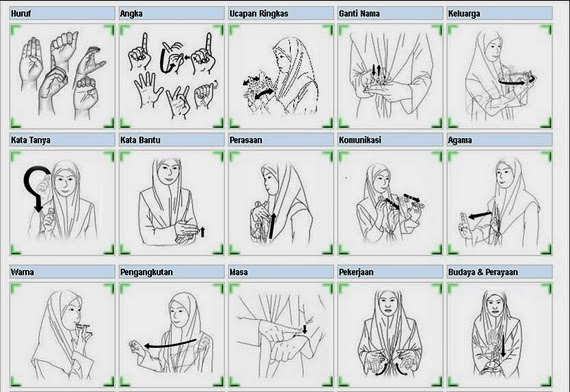 Huruf

Angka

Ucapan Ringkas

Ganti Nama

Keluarga

Kata Tanya

Kata Bantu

Perasaan

Komunikasi

Agama

Warna

Pengangkutan

Masa

Pekerjaan

Budaya & Perayaan