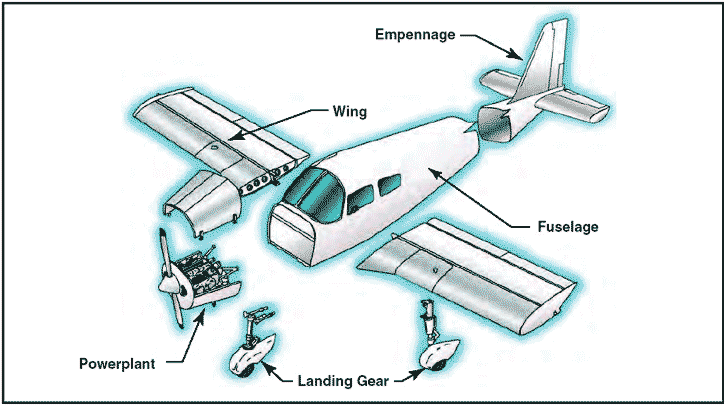 Empennage

Wing

Fuselage

Powerplant

Landing Gear