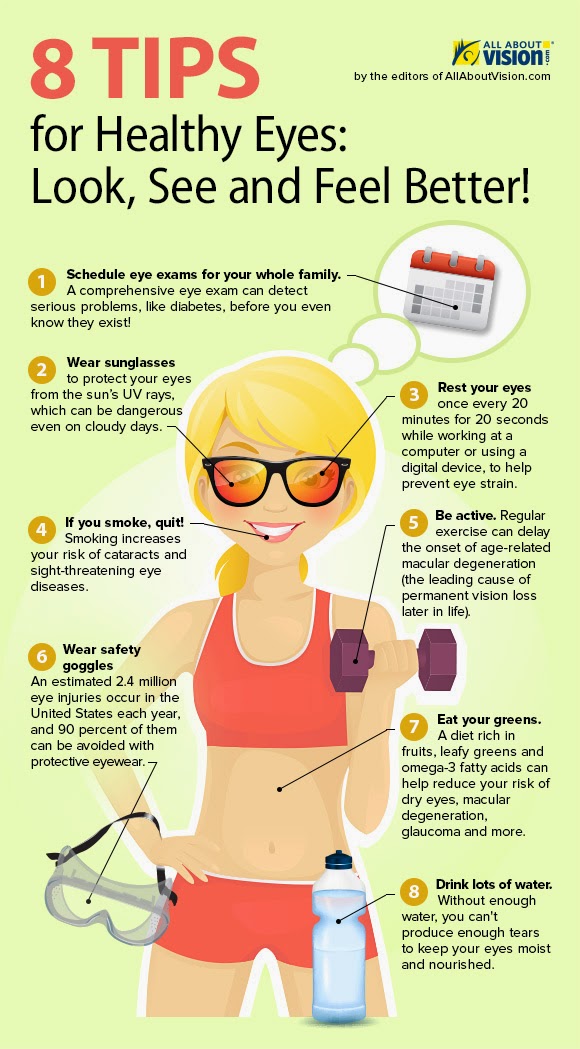 8 TIPS
for Healthy Eyes:
Look, See and Feel Better!

ALL ABOUT VISION .com
by the editors of AllAboutVision.com

1 Schedule eye exams for your whole family. A comprehensive eye exam can detect serious problems, like diabetes, before you even know they exist!

2 Wear sunglasses to protect your eyes from the sun's UV rays, which can be dangerous even on cloudy days.

3 Rest your eyes once every 20 minutes for 20 seconds while working at a computer or using a digital device, to help prevent eye strain.

4 If you smoke, quit! Smoking increases your risk of cataracts and sight-threatening eye diseases.

5 Be active. Regular exercise can delay the onset of age-related macular degeneration (the leading cause of permanent vision loss later in life).

6 Wear safety goggles An estimated 2.4 million eye injuries occur in the United States each year, and 90 percent of them can be avoided with protective eyewear.

7 Eat your greens. A diet rich in fruits, leafy greens and omega-3 fatty acids can help reduce your risk of dry eyes, macular degeneration, glaucoma and more.

8 Drink lots of water. Without enough water, you can't produce enough tears to keep your eyes moist and nourished.