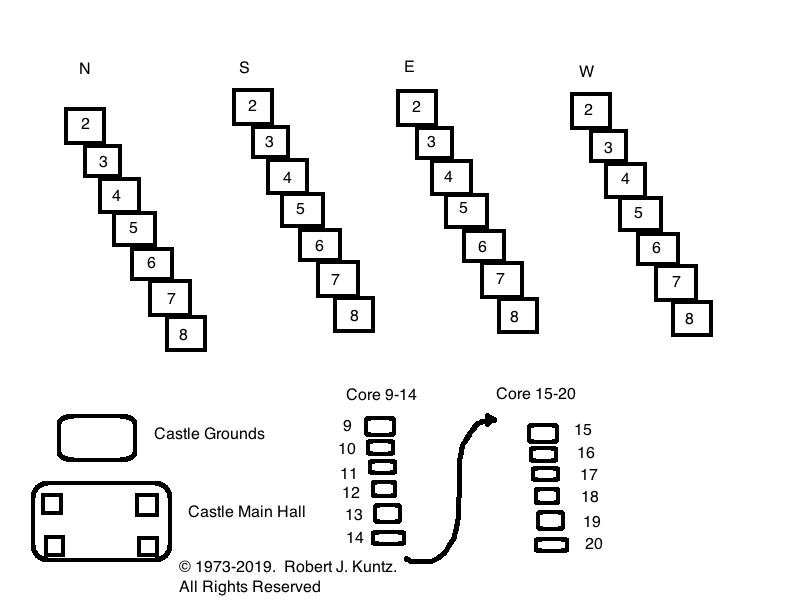 N
2
3
4
5
6
7
8

S
2
3
4
5
6
7
8

E
2
3
4
5
6
7
8

W
2
3
4
5
6
7
8

Castle Grounds

Castle Main Hall

Core 9-14
9
10
11
12
13
14

Core 15-20
15
16
17
18
19
20

© 1973-2019. Robert J. Kuntz. All Rights Reserved