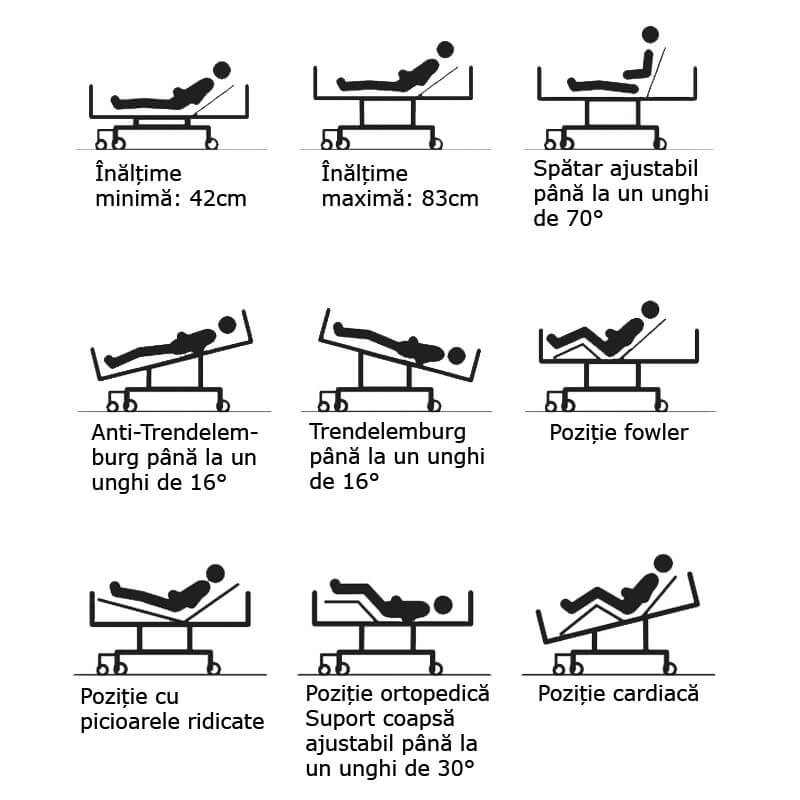 Înălțime minimă: 42cm

Înălțime maximă: 83cm

Spătar ajustabil până la un unghi de 70°

Anti-Trendelemburg până la un unghi de 16°

Trendelemburg până la un unghi de 16°

Poziție fowler

Poziție cu picioarele ridicate

Poziție ortopedică Suport coapsă ajustabil până la un unghi de 30°

Poziție cardiacă