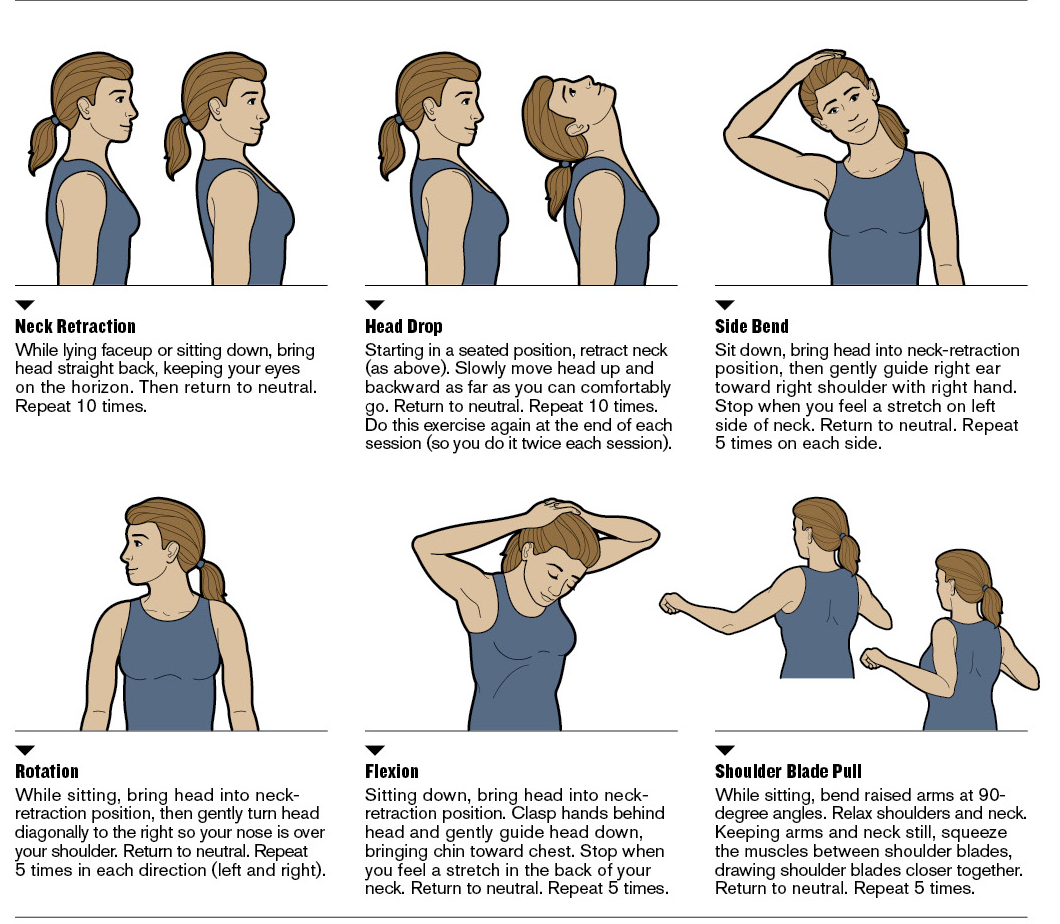 Neck Retraction
While lying faceup or sitting down, bring head straight back, keeping your eyes on the horizon. Then return to neutral. Repeat 10 times.

Head Drop
Starting in a seated position, retract neck (as above). Slowly move head up and backward as far as you can comfortably go. Return to neutral. Repeat 10 times. Do this exercise again at the end of each session (so you do it twice each session).

Side Bend
Sit down, bring head into neck-retraction position, then gently guide right ear toward right shoulder with right hand. Stop when you feel a stretch on left side of neck. Return to neutral. Repeat 5 times on each side.

Rotation
While sitting, bring head into neck-retraction position, then gently turn head diagonally to the right so your nose is over your shoulder. Return to neutral. Repeat 5 times in each direction (left and right).

Flexion
Sitting down, bring head into neck-retraction position. Clasp hands behind head and gently guide head down, bringing chin toward chest. Stop when you feel a stretch in the back of your neck. Return to neutral. Repeat 5 times.

Shoulder Blade Pull
While sitting, bend raised arms at 90-degree angles. Relax shoulders and neck. Keeping arms and neck still, squeeze the muscles between shoulder blades, drawing shoulder blades closer together. Return to neutral. Repeat 5 times.