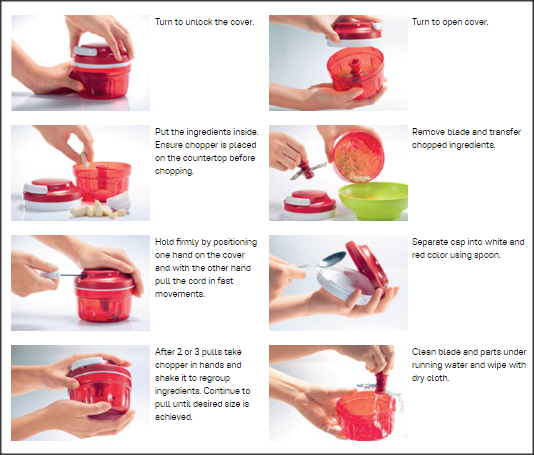 Turn to unlock the cover.

Put the ingredients inside. Ensure chopper is placed on the countertop before chopping.

Hold firmly by positioning one hand on the cover and with the other hand pull the cord in fast movements.

After 2 or 3 pulls take chopper in hands and shake it to regroup ingredients. Continue to pull until desired size is achieved.

Turn to open cover.

Remove blade and transfer chopped ingredients.

Separate cap into white and red color using spoon.

Clean blade and parts under running water and wipe with dry cloth.