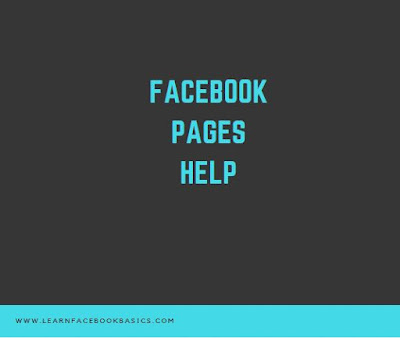 FACEBOOK
PAGES
HELP

WWW.LEARNFACEBOOKBASICS.COM