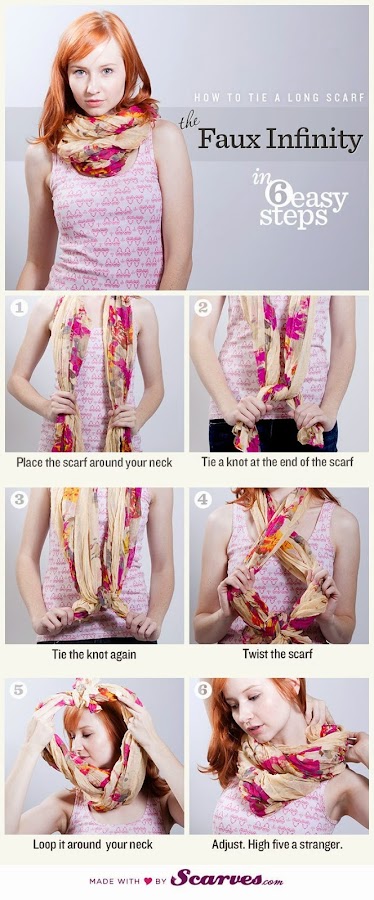 HOW TO TIE A LONG SCARF
the Faux Infinity
in 6 easy steps

1
Place the scarf around your neck

2
Tie a knot at the end of the scarf

3
Tie the knot again

4
Twist the scarf

5
Loop it around your neck

6
Adjust. High five a stranger.

MADE WITH ♥ BY Scarves.com