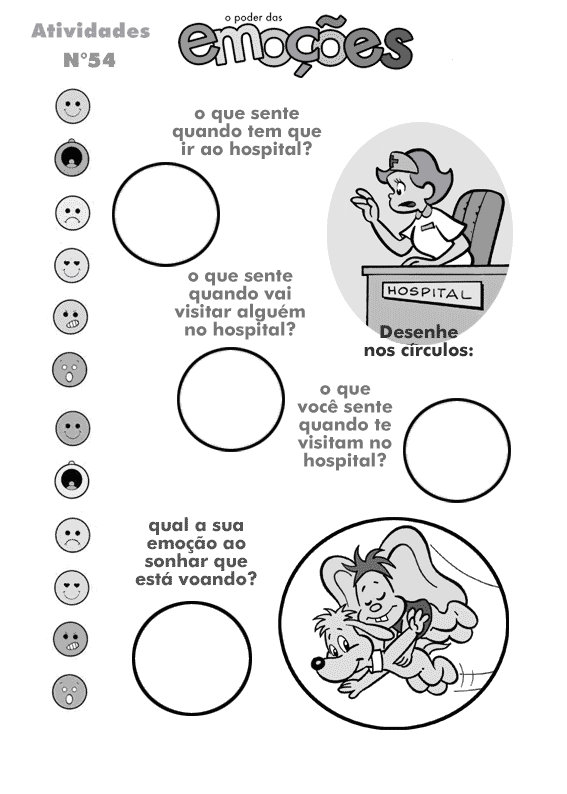 Atividades
N°54

o poder das
emoções

o que sente quando tem que ir ao hospital?

HOSPITAL

o que sente quando vai visitar alguém no hospital?

Desenhe nos círculos:

o que você sente quando te visitam no hospital?

qual a sua emoção ao sonhar que está voando?