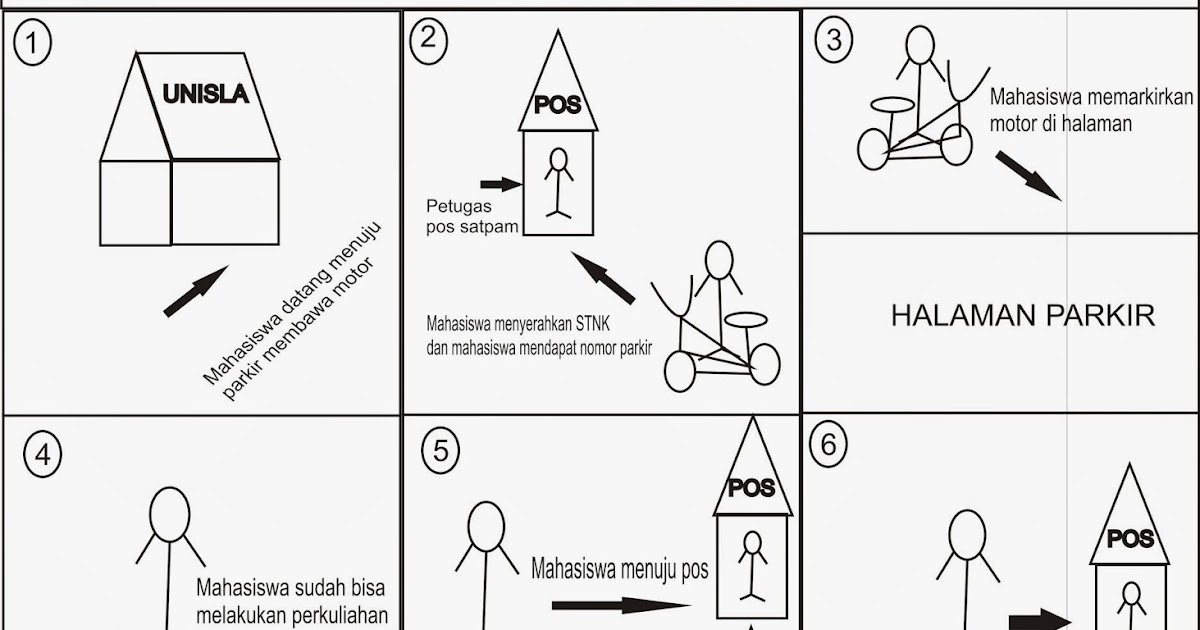 1

UNISLA

Mahasiswa datang menuju parkir membawa motor

2

POS

Petugas pos satpam

Mahasiswa menyerahkan STNK dan mahasiswa mendapat nomor parkir

3

Mahasiswa memarkirkan motor di halaman

HALAMAN PARKIR

4

Mahasiswa sudah bisa melakukan perkuliahan

5

POS

Mahasiswa menuju pos

6

POS