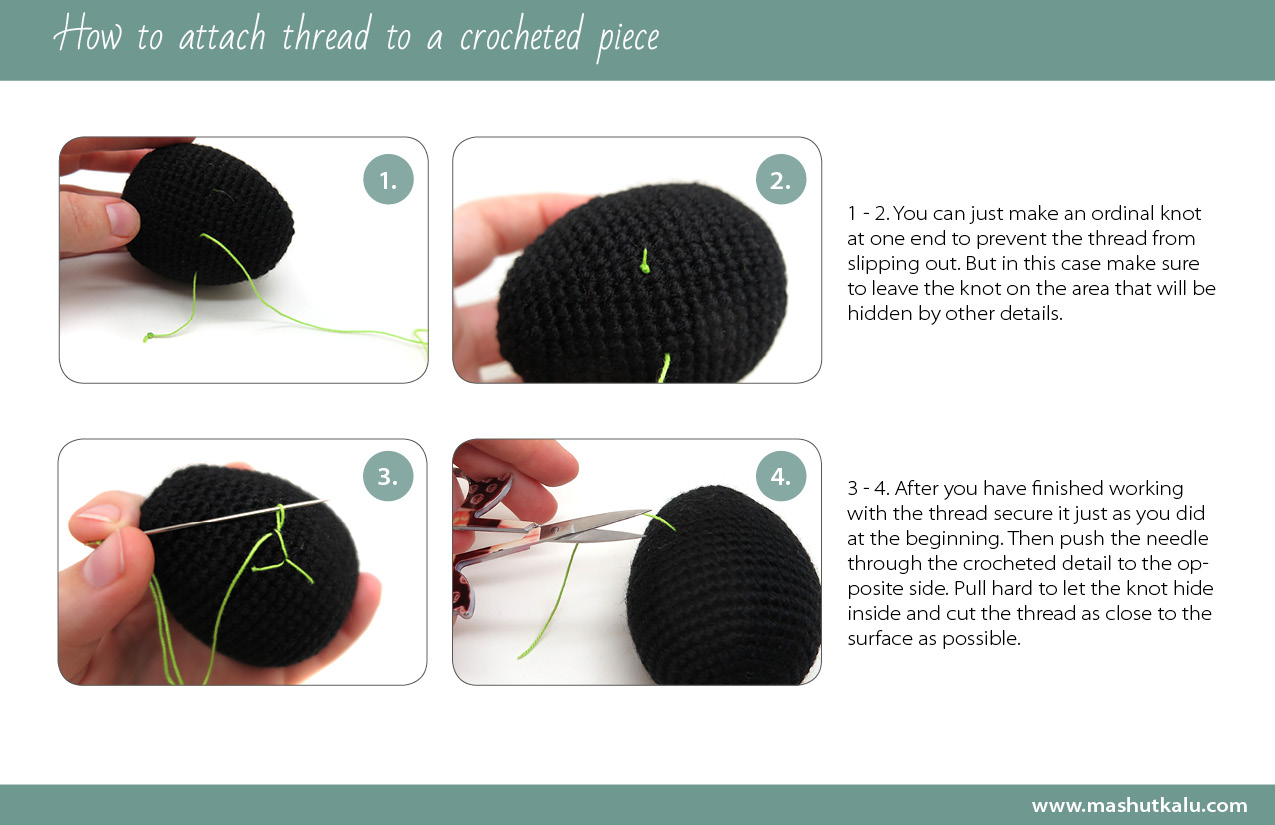 How to attach thread to a crocheted piece

1.

2.

1 - 2. You can just make an ordinal knot at one end to prevent the thread from slipping out. But in this case make sure to leave the knot on the area that will be hidden by other details.

3.

4.

3 - 4. After you have finished working with the thread secure it just as you did at the beginning. Then push the needle through the crocheted detail to the opposite side. Pull hard to let the knot hide inside and cut the thread as close to the surface as possible.

www.mashutkalu.com