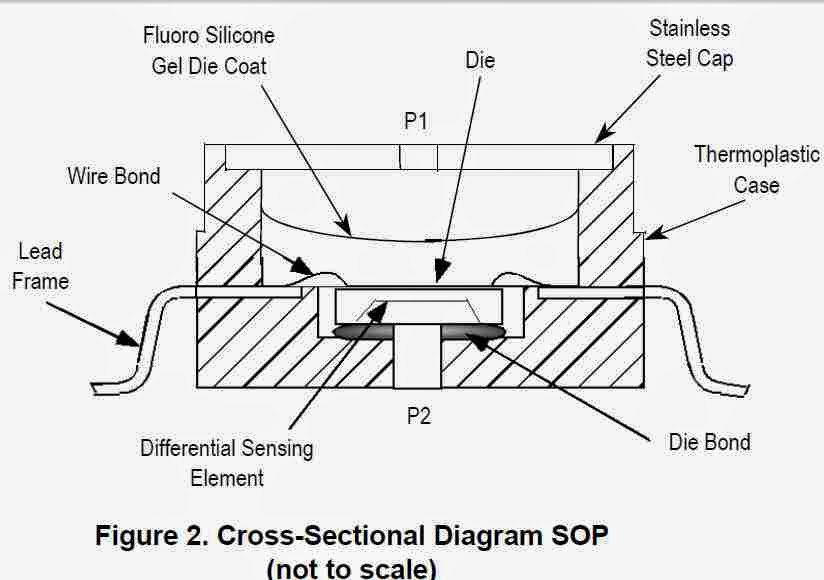 Fluoro Silicone Gel Die Coat

Die

Stainless Steel Cap

P1

Thermoplastic Case

Wire Bond

Lead Frame

P2

Differential Sensing Element

Die Bond

Figure 2. Cross-Sectional Diagram SOP (not to scale)