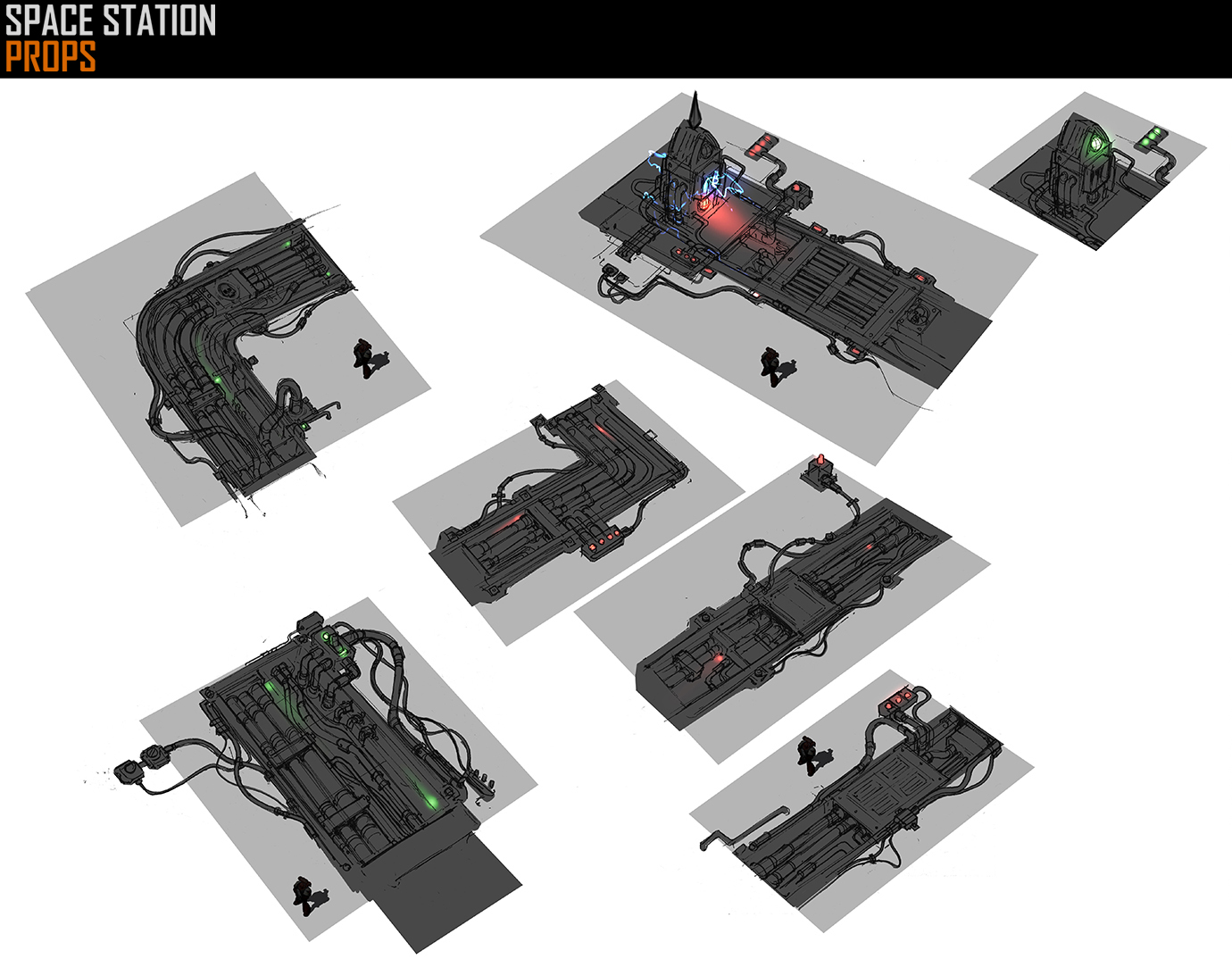 SPACE STATION
PROPS