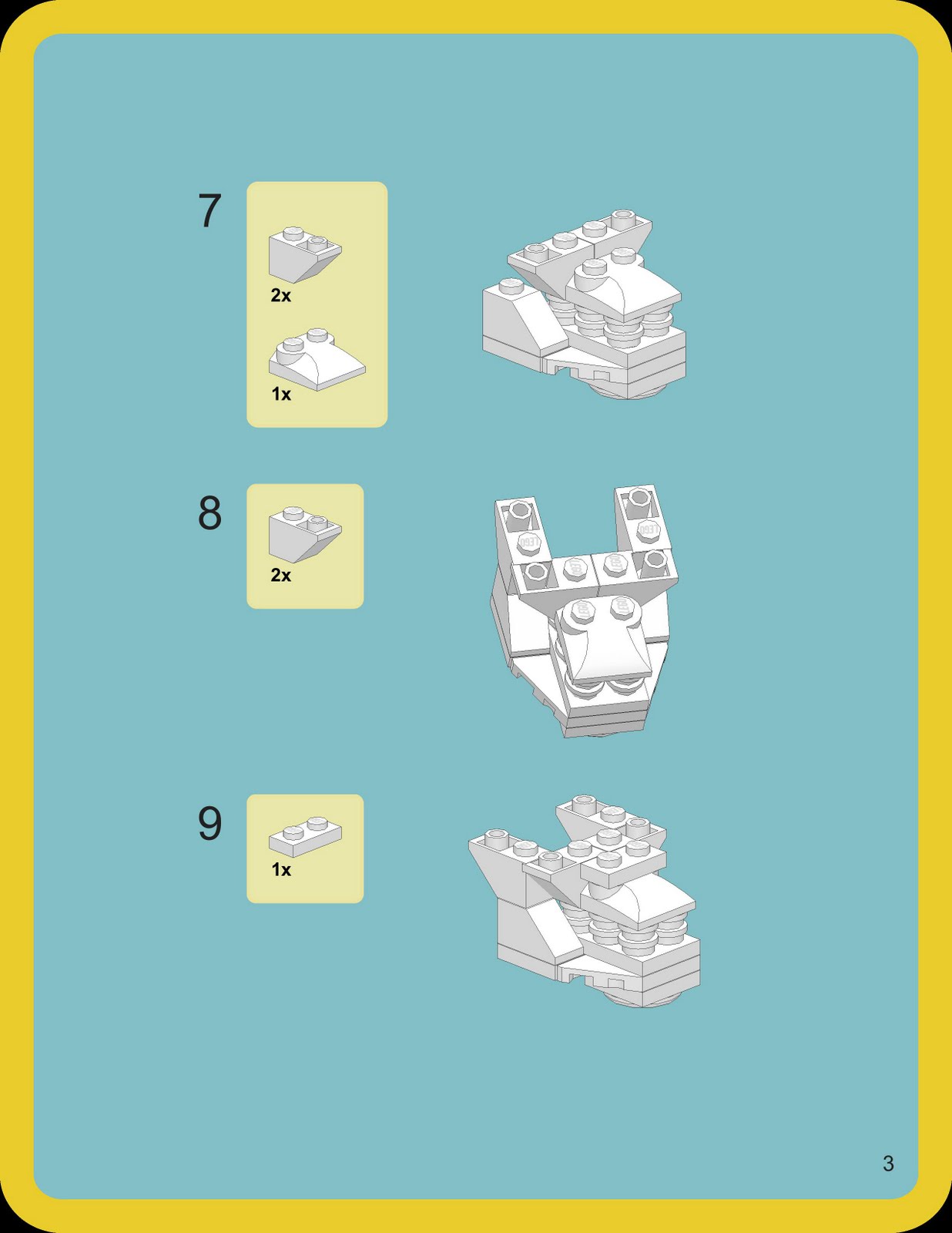 7

2x

1x

8

2x

9

1x

3