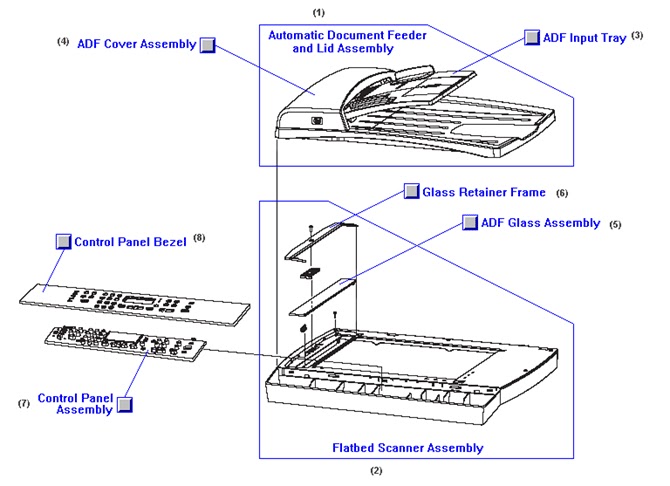 (1)
Automatic Document Feeder and Lid Assembly

(4) ADF Cover Assembly

ADF Input Tray (3)

Glass Retainer Frame (6)

ADF Glass Assembly (5)

Control Panel Bezel (8)

(7) Control Panel Assembly

Flatbed Scanner Assembly

(2)