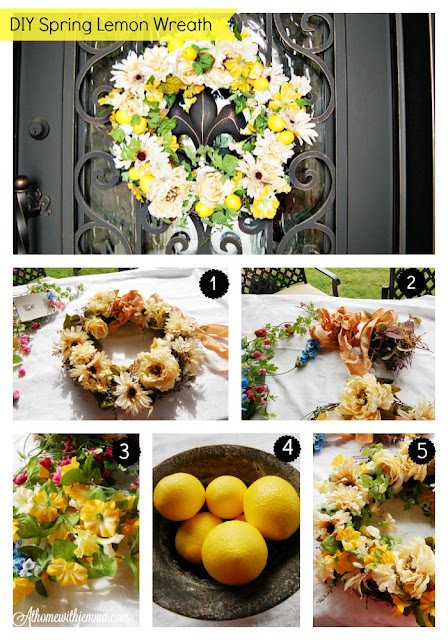 DIY Spring Lemon Wreath

1

2

3

4

5

Athomewithjemma.com