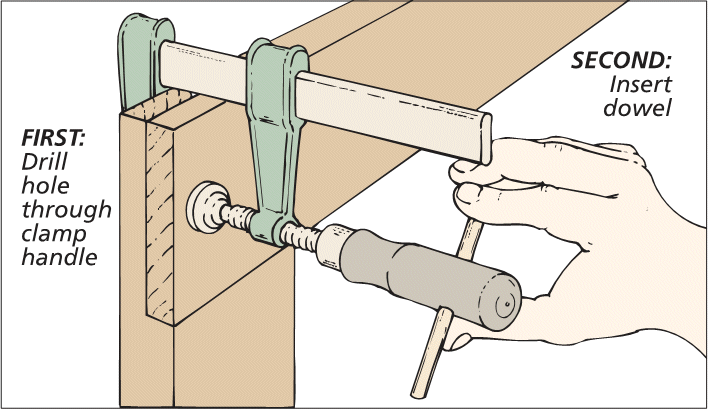 FIRST:
Drill hole through clamp handle

SECOND:
Insert dowel