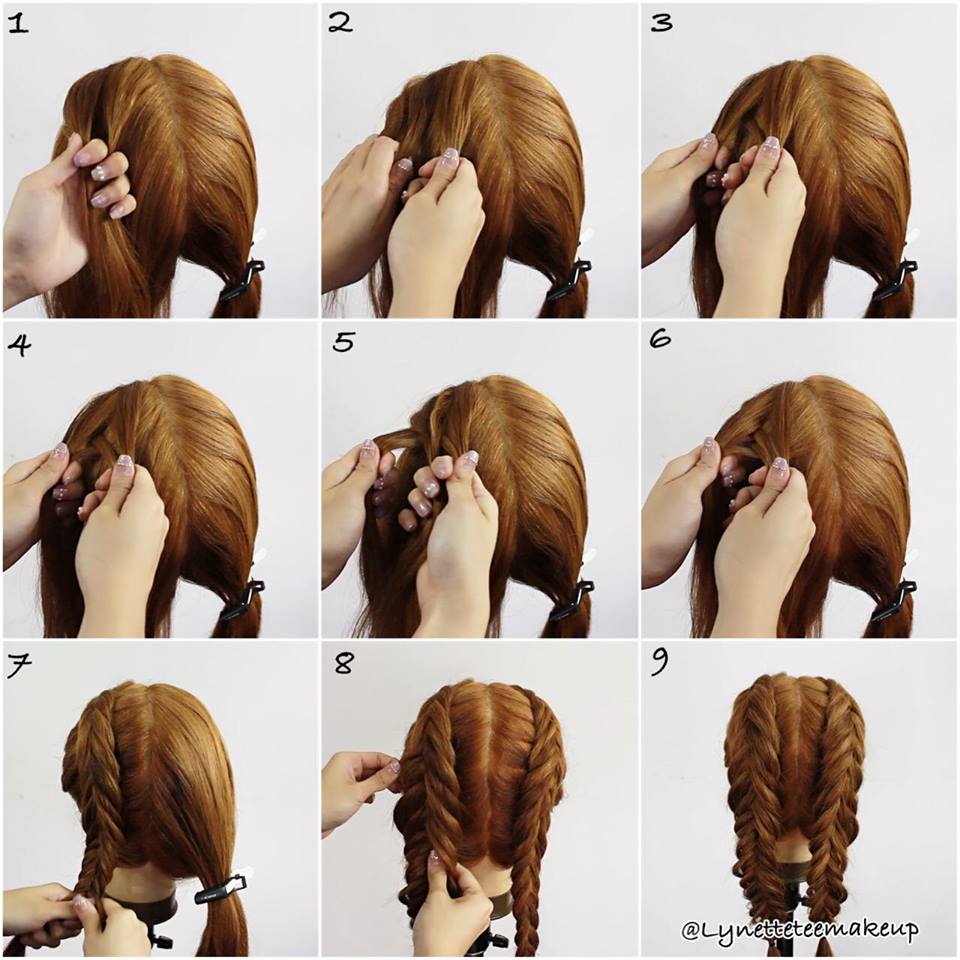 1
2
3
4
5
6
7
8
9
@Lynetteteemakeup