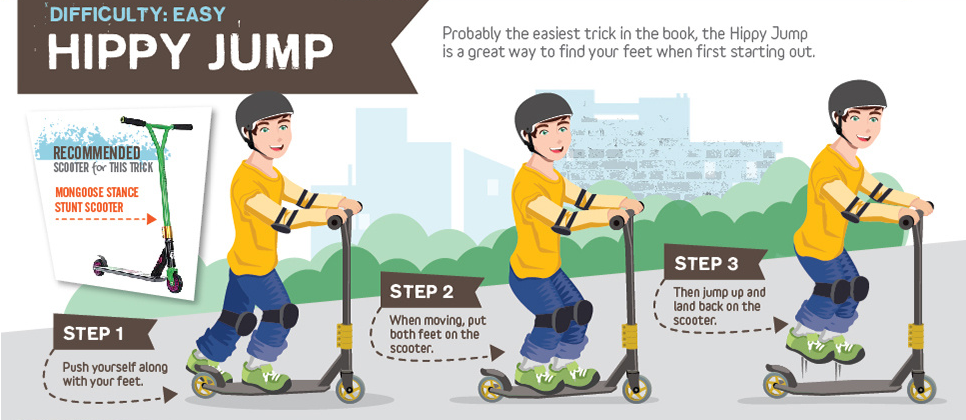 DIFFICULTY: EASY

HIPPY JUMP

Probably the easiest trick in the book, the Hippy Jump is a great way to find your feet when first starting out.

RECOMMENDED SCOOTER for THIS TRICK

MONGOOSE STANCE STUNT SCOOTER

STEP 1

Push yourself along with your feet.

STEP 2

When moving, put both feet on the scooter.

STEP 3

Then jump up and land back on the scooter.