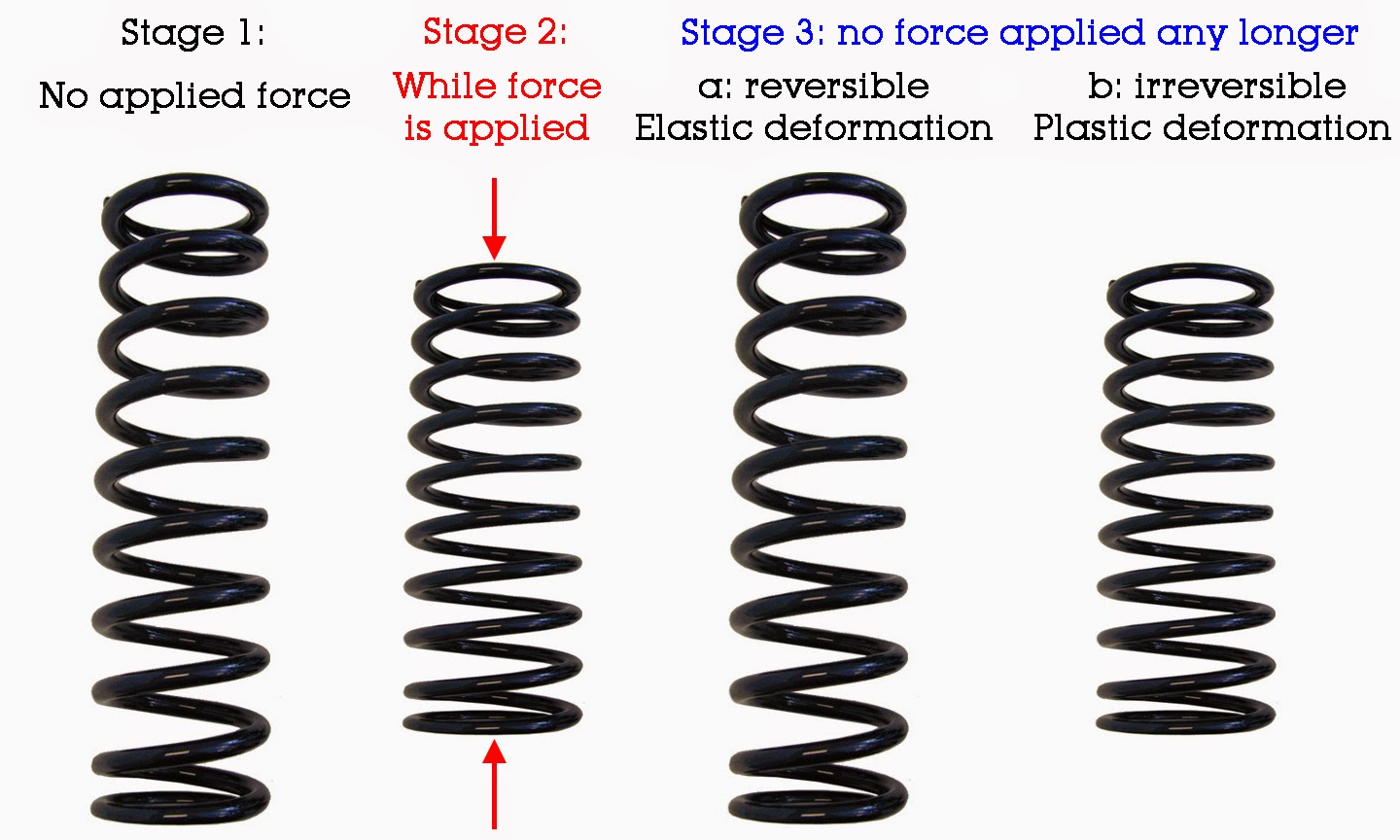 Stage 1:
No applied force

Stage 2:
While force is applied

Stage 3: no force applied any longer

a: reversible
Elastic deformation

b: irreversible
Plastic deformation