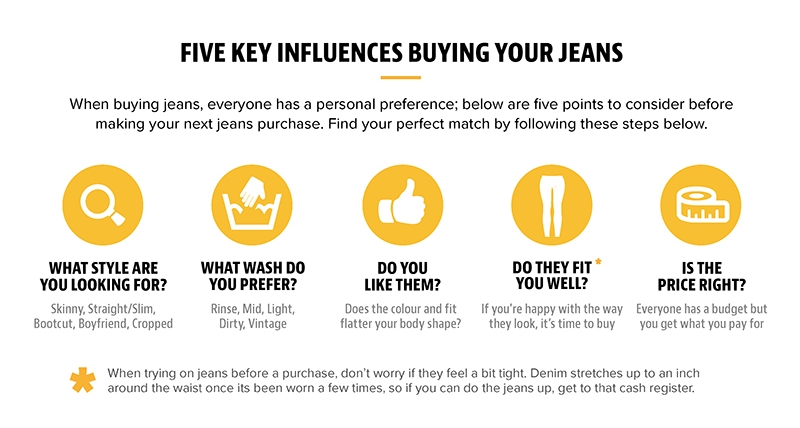 FIVE KEY INFLUENCES BUYING YOUR JEANS

When buying jeans, everyone has a personal preference; below are five points to consider before making your next jeans purchase. Find your perfect match by following these steps below.

WHAT STYLE ARE YOU LOOKING FOR?

Skinny, Straight/Slim, Bootcut, Boyfriend, Cropped

WHAT WASH DO YOU PREFER?

Rinse, Mid, Light, Dirty, Vintage

DO YOU LIKE THEM?

Does the colour and fit flatter your body shape?

DO THEY FIT YOU WELL? *

If you're happy with the way they look, it's time to buy

IS THE PRICE RIGHT?

Everyone has a budget but you get what you pay for

* When trying on jeans before a purchase, don't worry if they feel a bit tight. Denim stretches up to an inch around the waist once its been worn a few times, so if you can do the jeans up, get to that cash register.