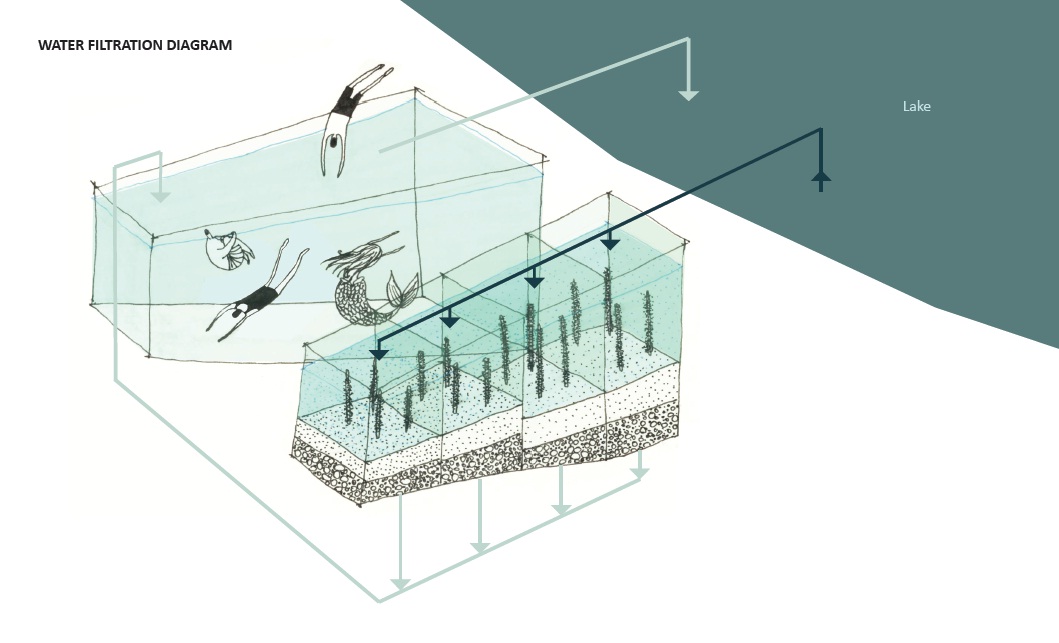 WATER FILTRATION DIAGRAM

Lake