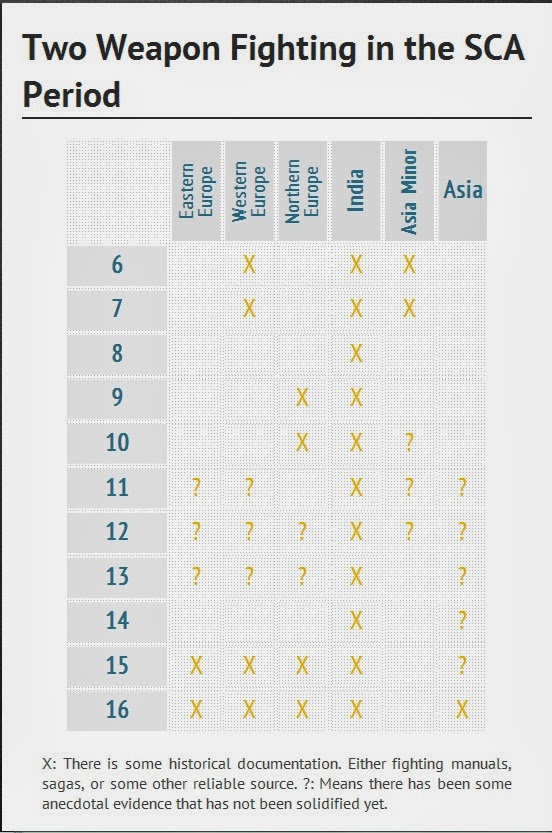 Two Weapon Fighting in the SCA Period

| | Eastern Europe | Western Europe | Northern Europe | India | Asia Minor | Asia |
|---|---|---|---|---|---|---|
| 6 | | X | | X | X | |
| 7 | | X | | X | X | |
| 8 | | | | X | | |
| 9 | | | X | X | | |
| 10 | | | X | X | ? | |
| 11 | ? | ? | | X | ? | ? |
| 12 | ? | ? | ? | X | ? | ? |
| 13 | ? | ? | ? | X | | ? |
| 14 | | | | X | | ? |
| 15 | X | X | X | X | | ? |
| 16 | X | X | X | X | | X |

X: There is some historical documentation. Either fighting manuals, sagas, or some other reliable source. ?: Means there has been some anecdotal evidence that has not been solidified yet.