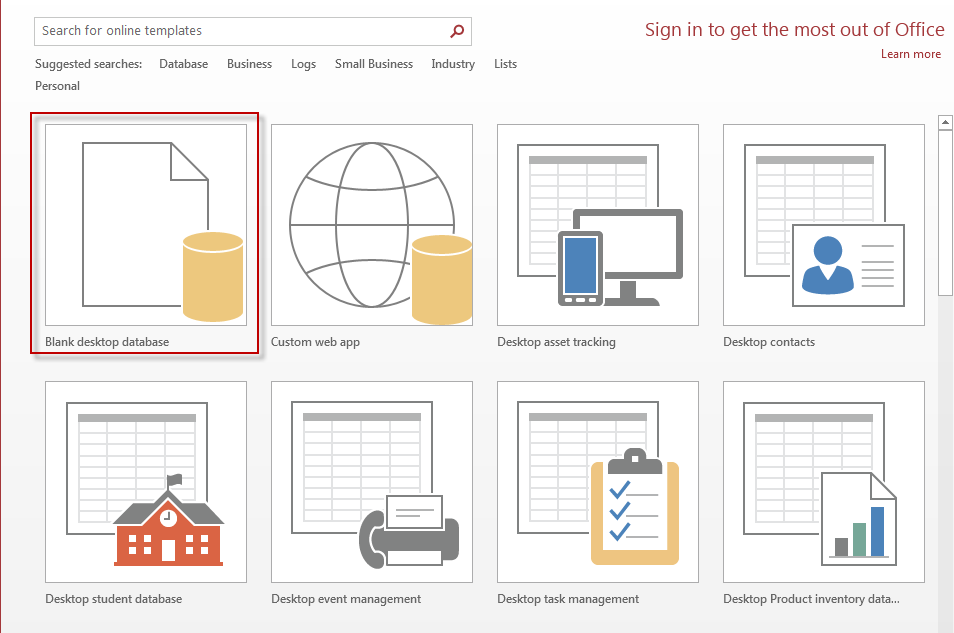 Search for online templates

Sign in to get the most out of Office
Learn more

Suggested searches: Database Business Logs Small Business Industry Lists Personal

Blank desktop database

Custom web app

Desktop asset tracking

Desktop contacts

Desktop student database

Desktop event management

Desktop task management

Desktop Product inventory data...