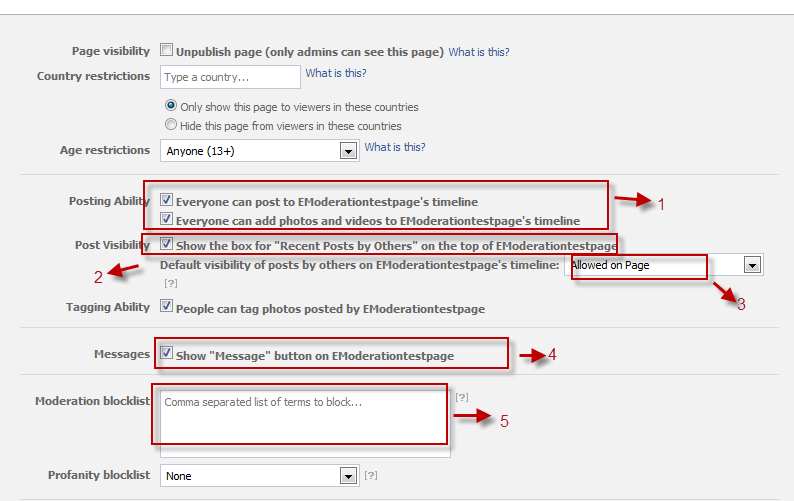 Page visibility Unpublish page (only admins can see this page) What is this?

Country restrictions Type a country... What is this?

Only show this page to viewers in these countries

Hide this page from viewers in these countries

Age restrictions Anyone (13+) What is this?

Posting Ability Everyone can post to EModerationtestpage's timeline

Everyone can add photos and videos to EModerationtestpage's timeline

1

Post Visibility Show the box for "Recent Posts by Others" on the top of EModerationtestpage

2

Default visibility of posts by others on EModerationtestpage's timeline: Allowed on Page

[?]

3

Tagging Ability People can tag photos posted by EModerationtestpage

Messages Show "Message" button on EModerationtestpage

4

Moderation blocklist Comma separated list of terms to block... [?]

5

Profanity blocklist None [?]