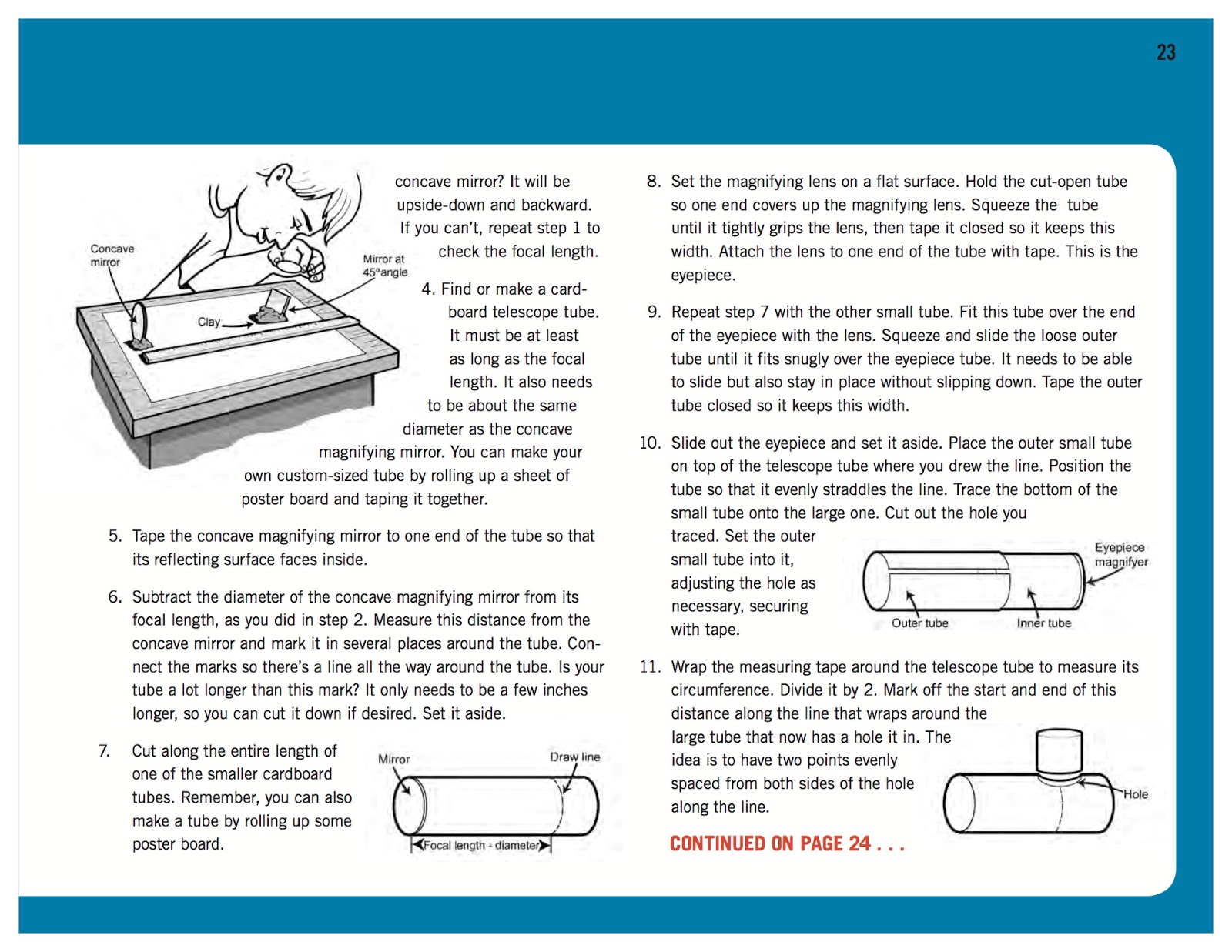 23

Concave mirror

Mirror at 45° angle

Clay

concave mirror? It will be upside-down and backward. If you can't, repeat step 1 to check the focal length.

4. Find or make a cardboard telescope tube. It must be at least as long as the focal length. It also needs to be about the same diameter as the concave magnifying mirror. You can make your own custom-sized tube by rolling up a sheet of poster board and taping it together.

5. Tape the concave magnifying mirror to one end of the tube so that its reflecting surface faces inside.

6. Subtract the diameter of the concave magnifying mirror from its focal length, as you did in step 2. Measure this distance from the concave mirror and mark it in several places around the tube. Connect the marks so there's a line all the way around the tube. Is your tube a lot longer than this mark? It only needs to be a few inches longer, so you can cut it down if desired. Set it aside.

7. Cut along the entire length of one of the smaller cardboard tubes. Remember, you can also make a tube by rolling up some poster board.

Mirror

Draw line

Focal length - diameter

8. Set the magnifying lens on a flat surface. Hold the cut-open tube so one end covers up the magnifying lens. Squeeze the tube until it tightly grips the lens, then tape it closed so it keeps this width. Attach the lens to one end of the tube with tape. This is the eyepiece.

9. Repeat step 7 with the other small tube. Fit this tube over the end of the eyepiece with the lens. Squeeze and slide the loose outer tube until it fits snugly over the eyepiece tube. It needs to be able to slide but also stay in place without slipping down. Tape the outer tube closed so it keeps this width.

10. Slide out the eyepiece and set it aside. Place the outer small tube on top of the telescope tube where you drew the line. Position the tube so that it evenly straddles the line. Trace the bottom of the small tube onto the large one. Cut out the hole you traced. Set the outer small tube into it, adjusting the hole as necessary, securing with tape.

Eyepiece magnifyer

Outer tube

Inner tube

11. Wrap the measuring tape around the telescope tube to measure its circumference. Divide it by 2. Mark off the start and end of this distance along the line that wraps around the large tube that now has a hole it in. The idea is to have two points evenly spaced from both sides of the hole along the line.

Hole

CONTINUED ON PAGE 24 . . .