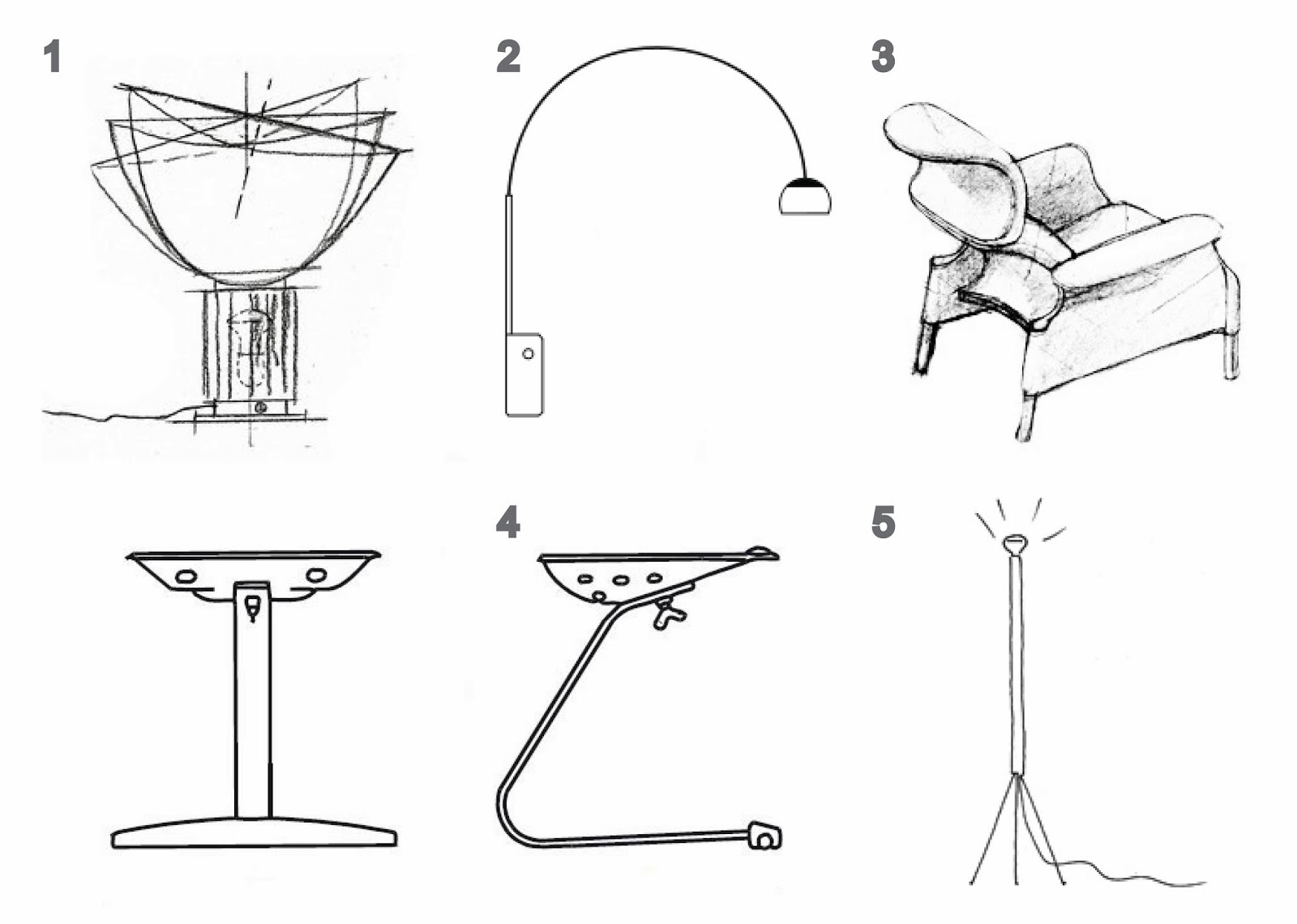 1

2

3

4

5