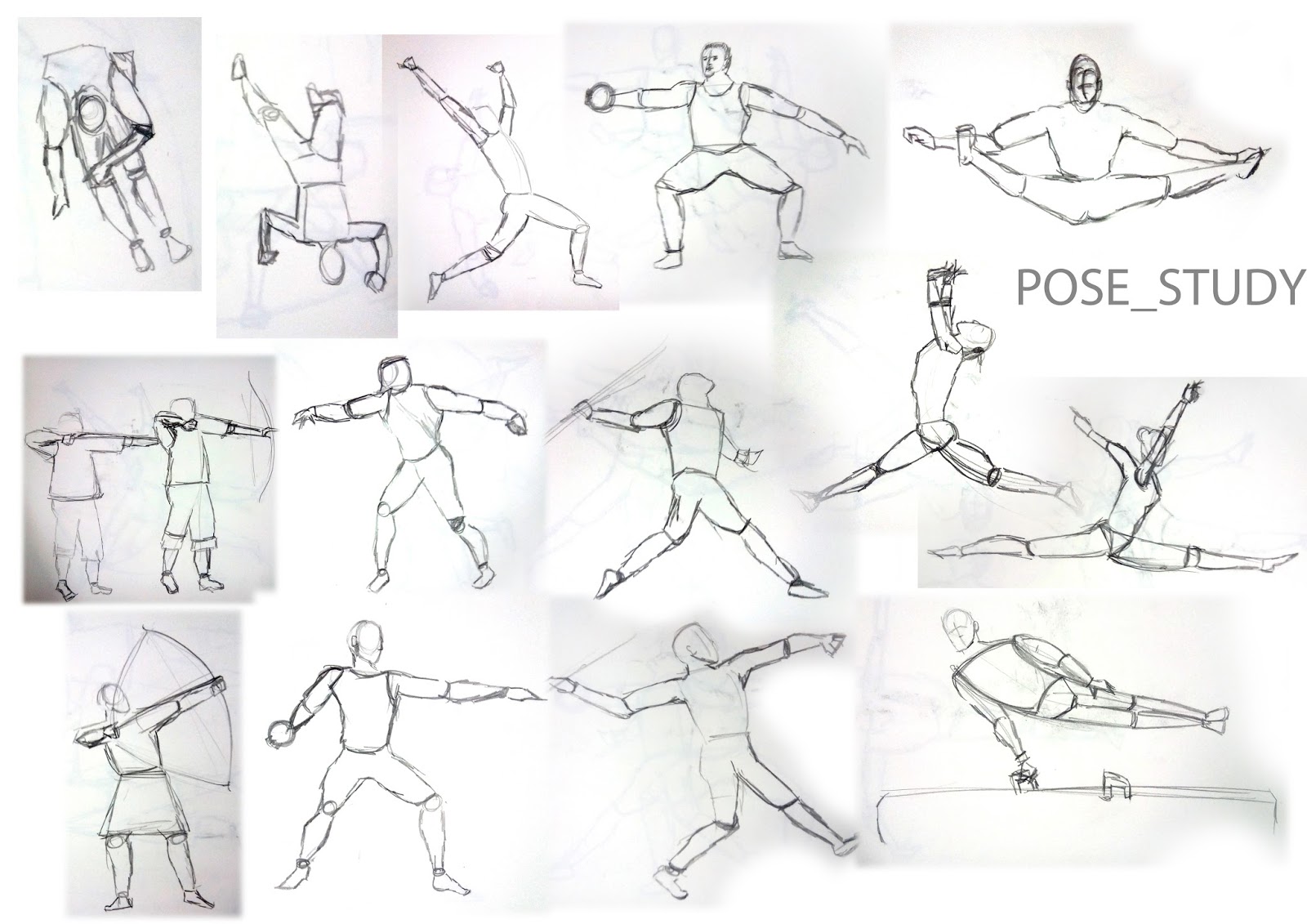 POSE_STUDY